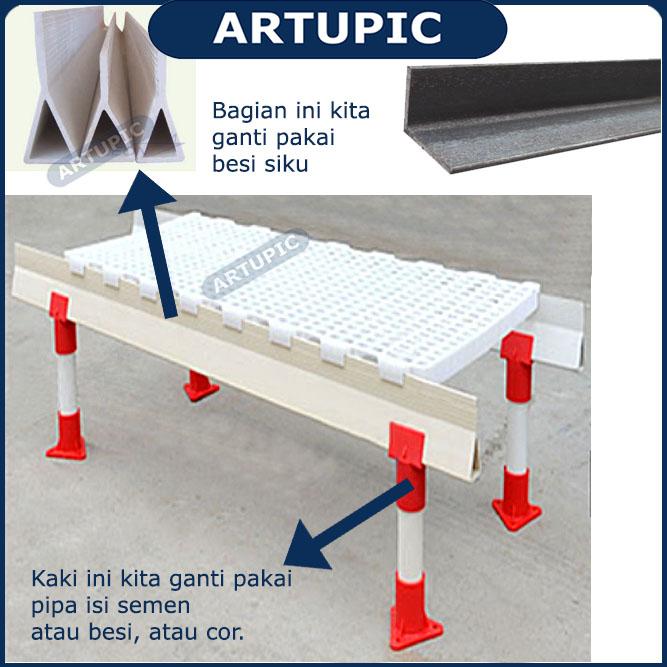 ARTUPIC

ARTUPIC

Bagian ini kita ganti pakai besi siku

ARTUPIC

Kaki ini kita ganti pakai pipa isi semen atau besi, atau cor.