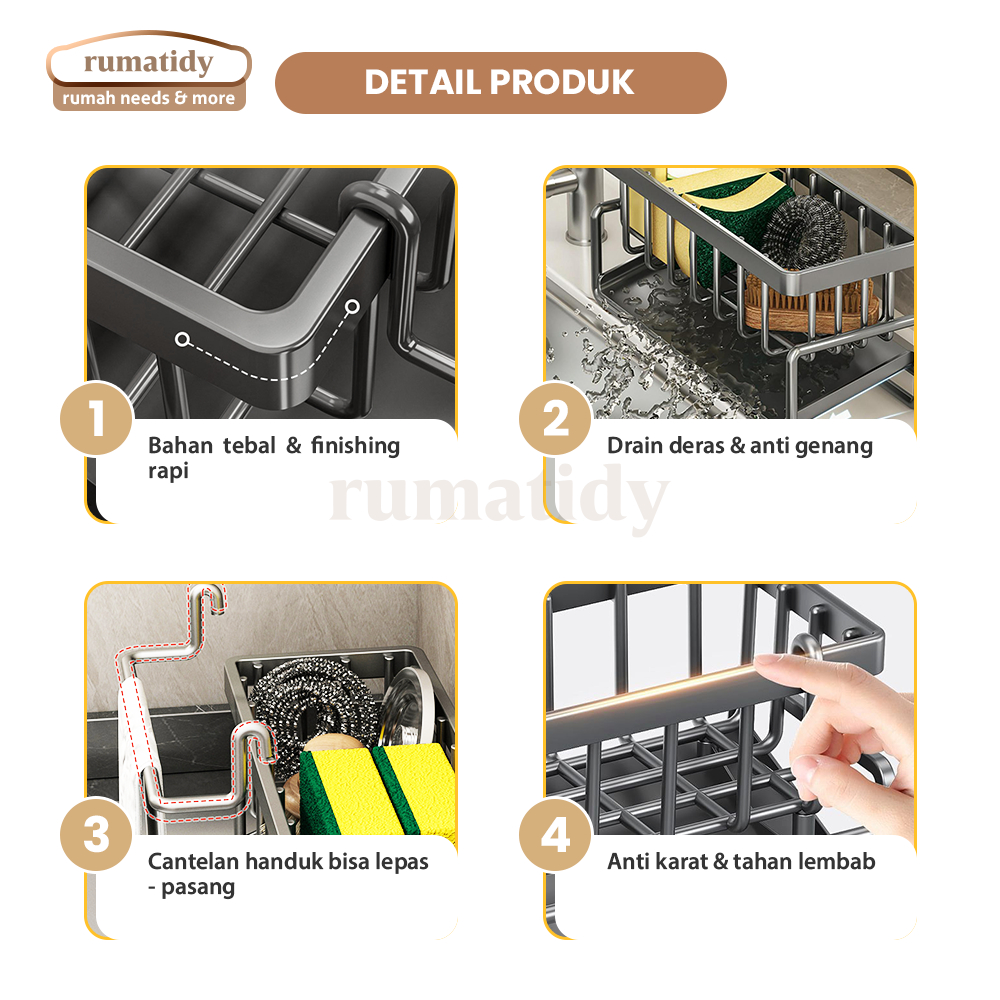 rumatidy
rumah needs & more

DETAIL PRODUK

1
Bahan tebal & finishing rapi

2
Drain deras & anti genang

rumatidy

3
Cantelan handuk bisa lepas - pasang

4
Anti karat & tahan lembab