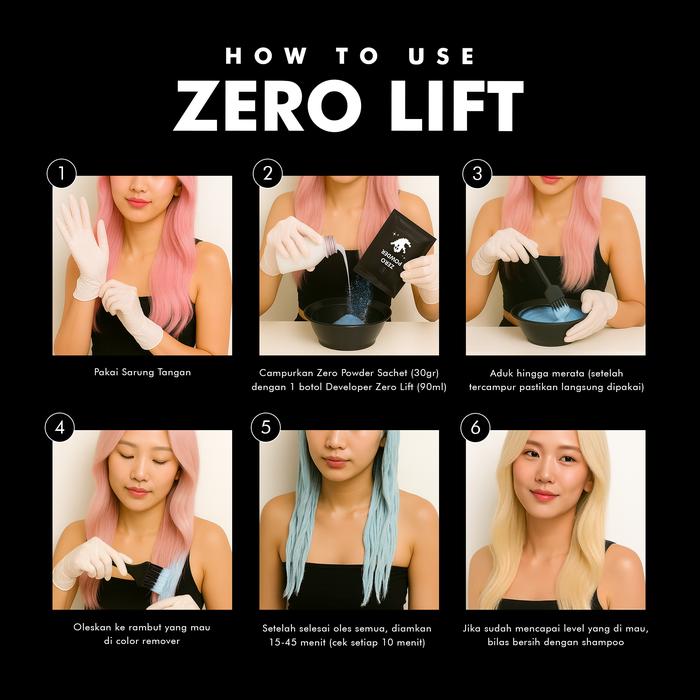 HOW TO USE
ZERO LIFT

1
Pakai Sarung Tangan

2
ZERO POWDER
Campurkan Zero Powder Sachet (30gr) dengan 1 botol Developer Zero Lift (90ml)

3
Aduk hingga merata (setelah tercampur pastikan langsung dipakai)

4
Oleskan ke rambut yang mau di color remover

5
Setelah selesai oles semua, diamkan 15-45 menit (cek setiap 10 menit)

6
Jika sudah mencapai level yang di mau, bilas bersih dengan shampoo