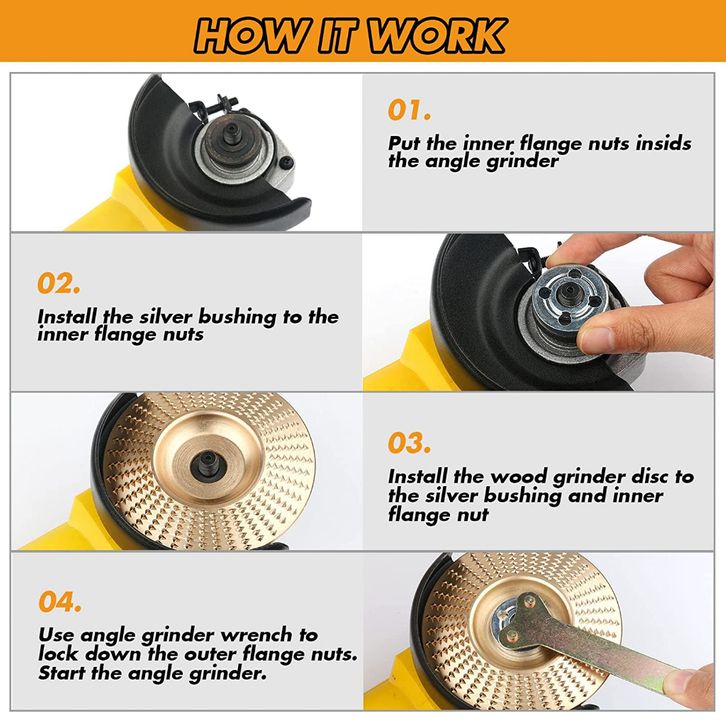 HOW IT WORK

01.

Put the inner flange nuts insids the angle grinder

02.

Install the silver bushing to the inner flange nuts

03.

Install the wood grinder disc to the silver bushing and inner flange nut

04.

Use angle grinder wrench to lock down the outer flange nuts. Start the angle grinder.