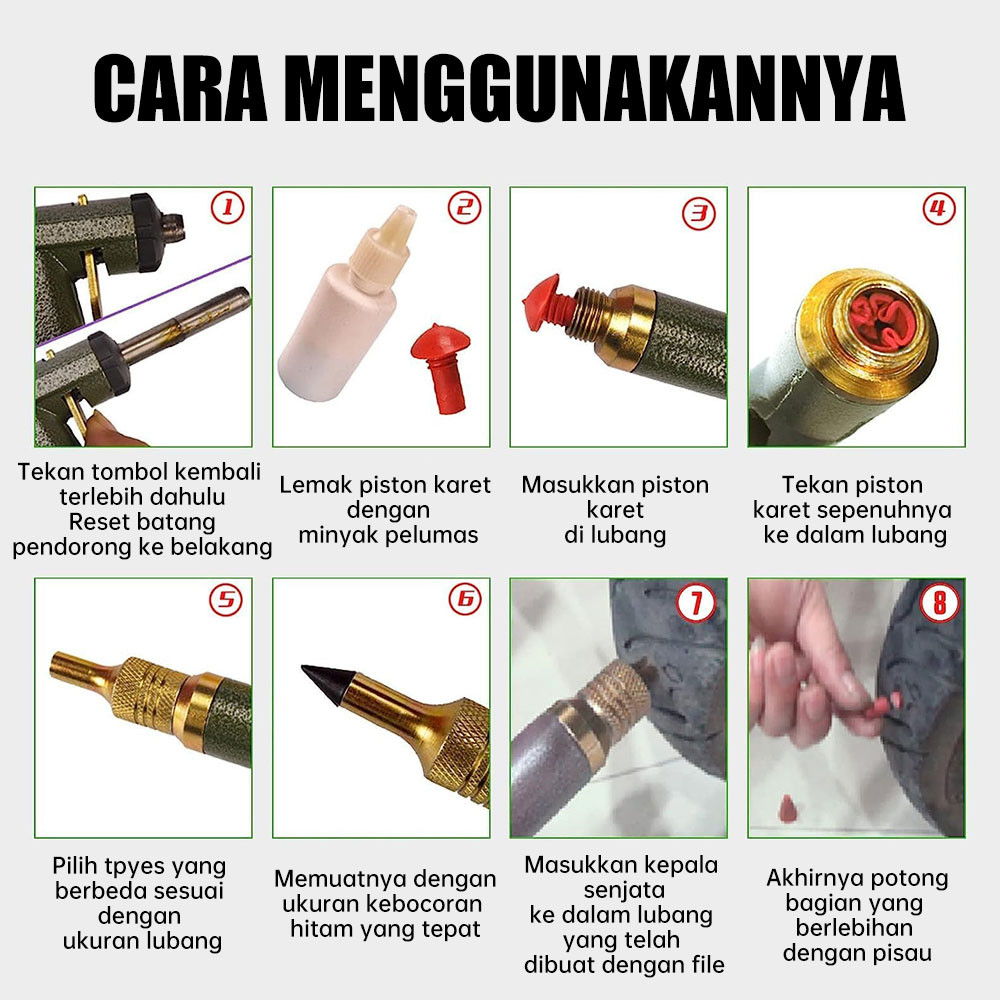 CARA MENGGUNAKANNYA

1
Tekan tombol kembali terlebih dahulu Reset batang pendorong ke belakang

2
Lemak piston karet dengan minyak pelumas

3
Masukkan piston karet di lubang

4
Tekan piston karet sepenuhnya ke dalam lubang

5
Pilih tpyes yang berbeda sesuai dengan ukuran lubang

6
Memuatnya dengan ukuran kebocoran hitam yang tepat

7
Masukkan kepala senjata ke dalam lubang yang telah dibuat dengan file

8
Akhirnya potong bagian yang berlebihan dengan pisau