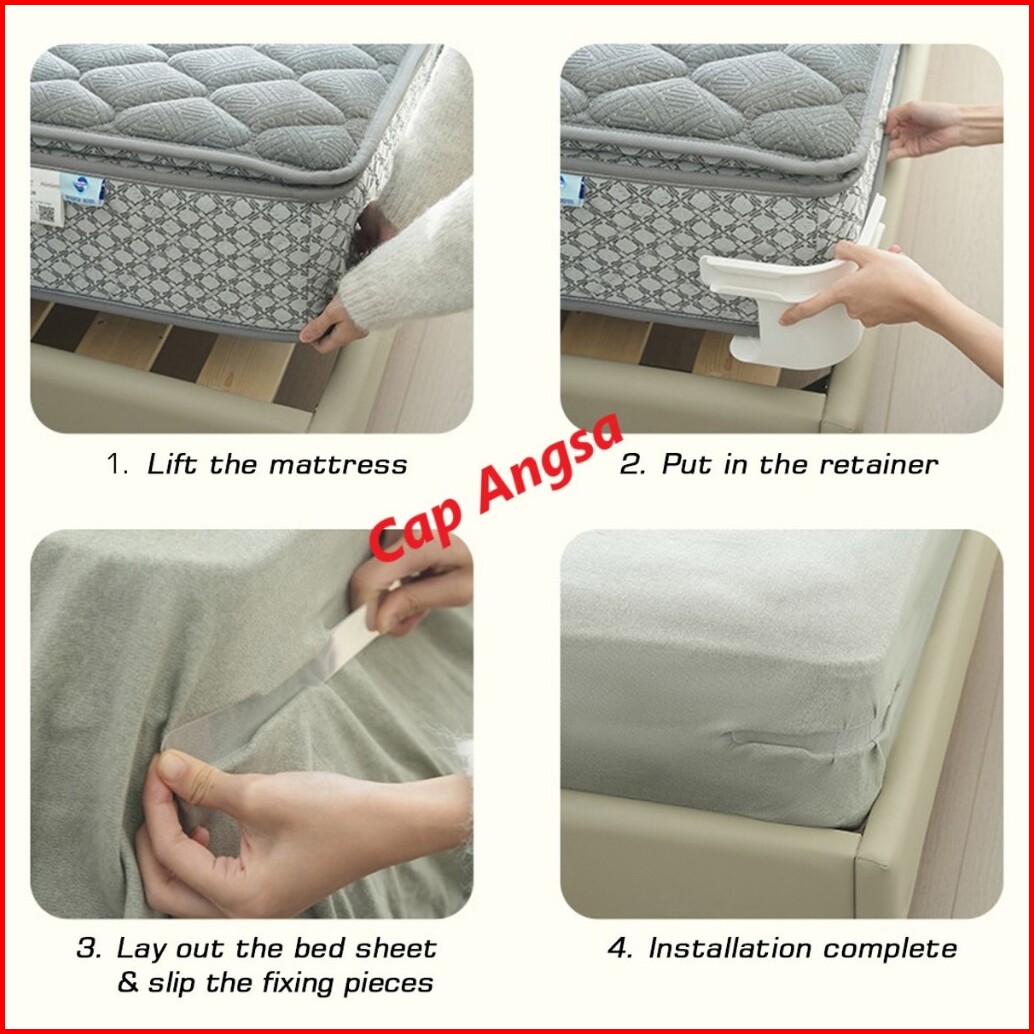 1. Lift the mattress

2. Put in the retainer

Cap Angsa

3. Lay out the bed sheet & slip the fixing pieces

4. Installation complete