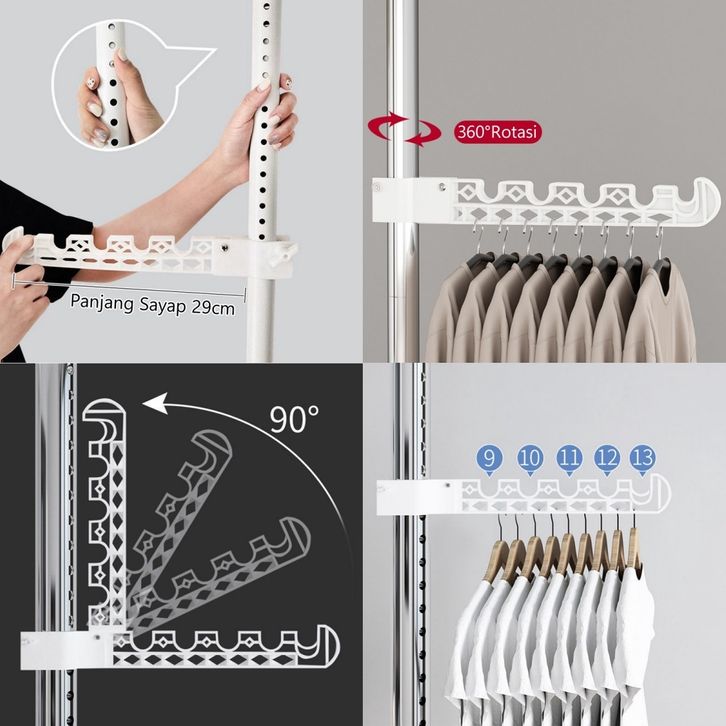 Panjang Sayap 29cm

360°Rotasi

90°

9 10 11 12 13