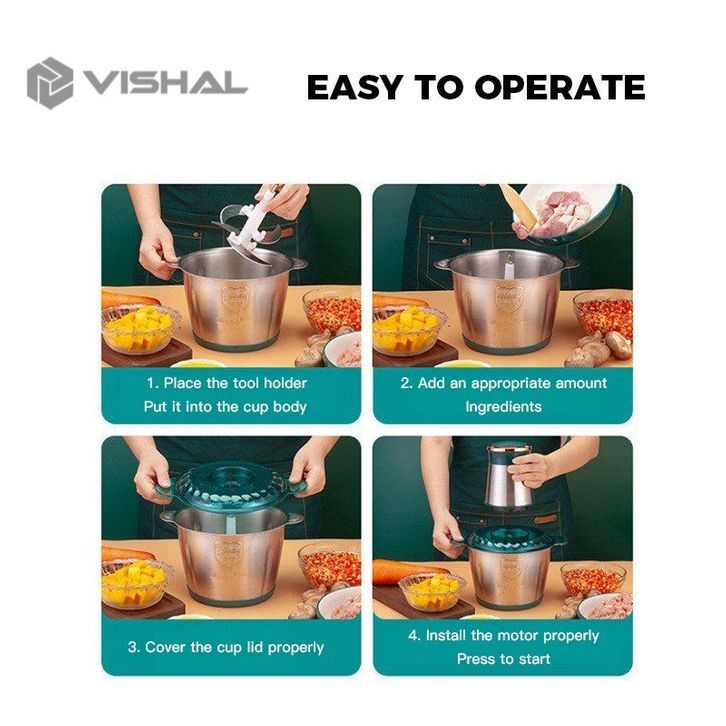 VISHAL

EASY TO OPERATE

1. Place the tool holder
Put it into the cup body

2. Add an appropriate amount
Ingredients

3. Cover the cup lid properly

4. Install the motor properly
Press to start