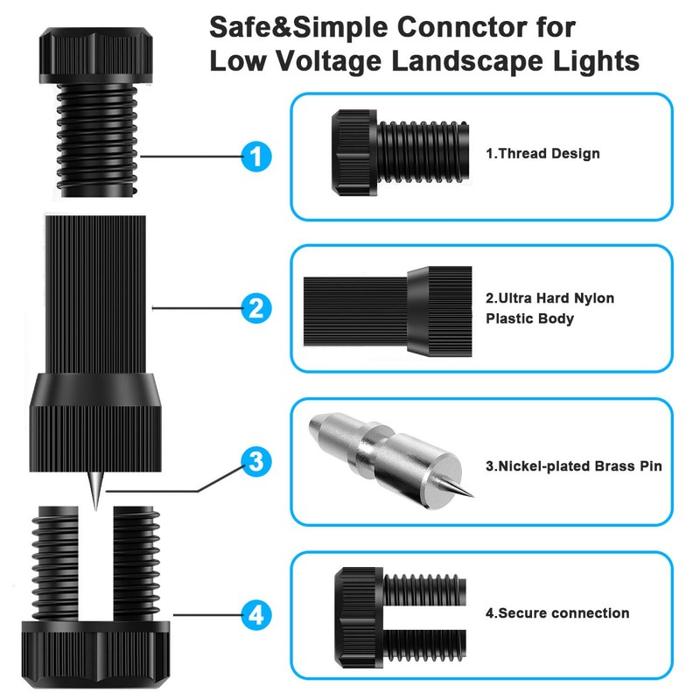 Safe&Simple Connctor for Low Voltage Landscape Lights

1

1.Thread Design

2

2.Ultra Hard Nylon Plastic Body

3

3.Nickel-plated Brass Pin

4

4.Secure connection