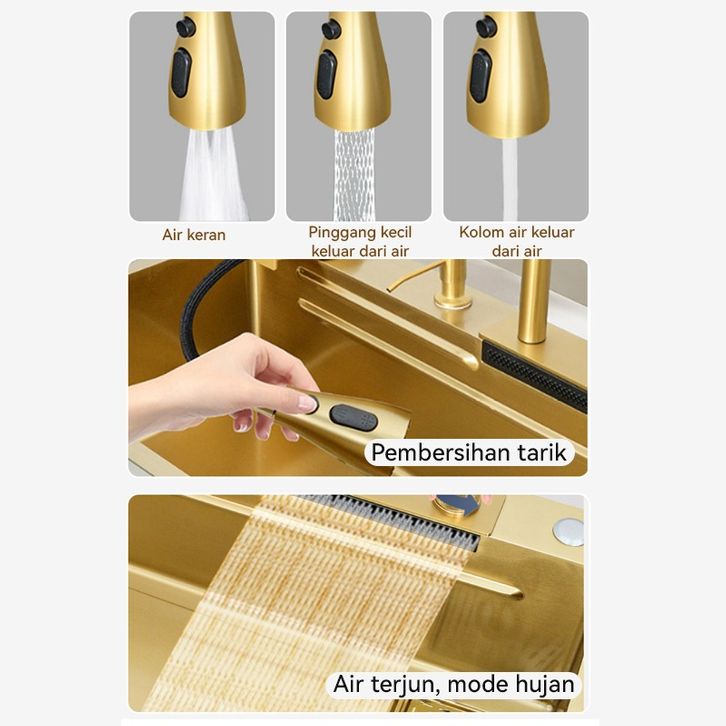 Air keran

Pinggang kecil keluar dari air

Kolom air keluar dari air

Pembersihan tarik

Air terjun, mode hujan