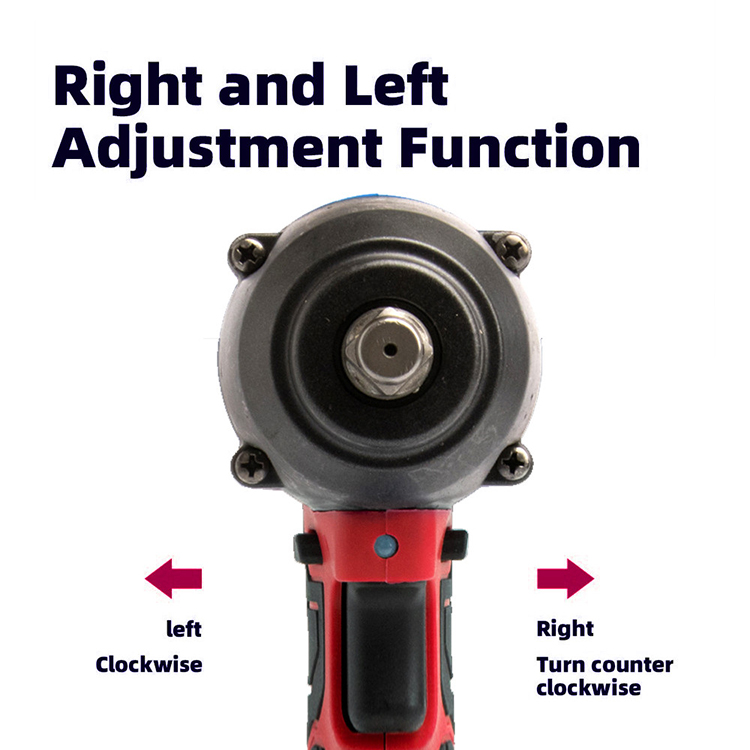 Right and Left Adjustment Function

left

Clockwise

Right

Turn counter clockwise