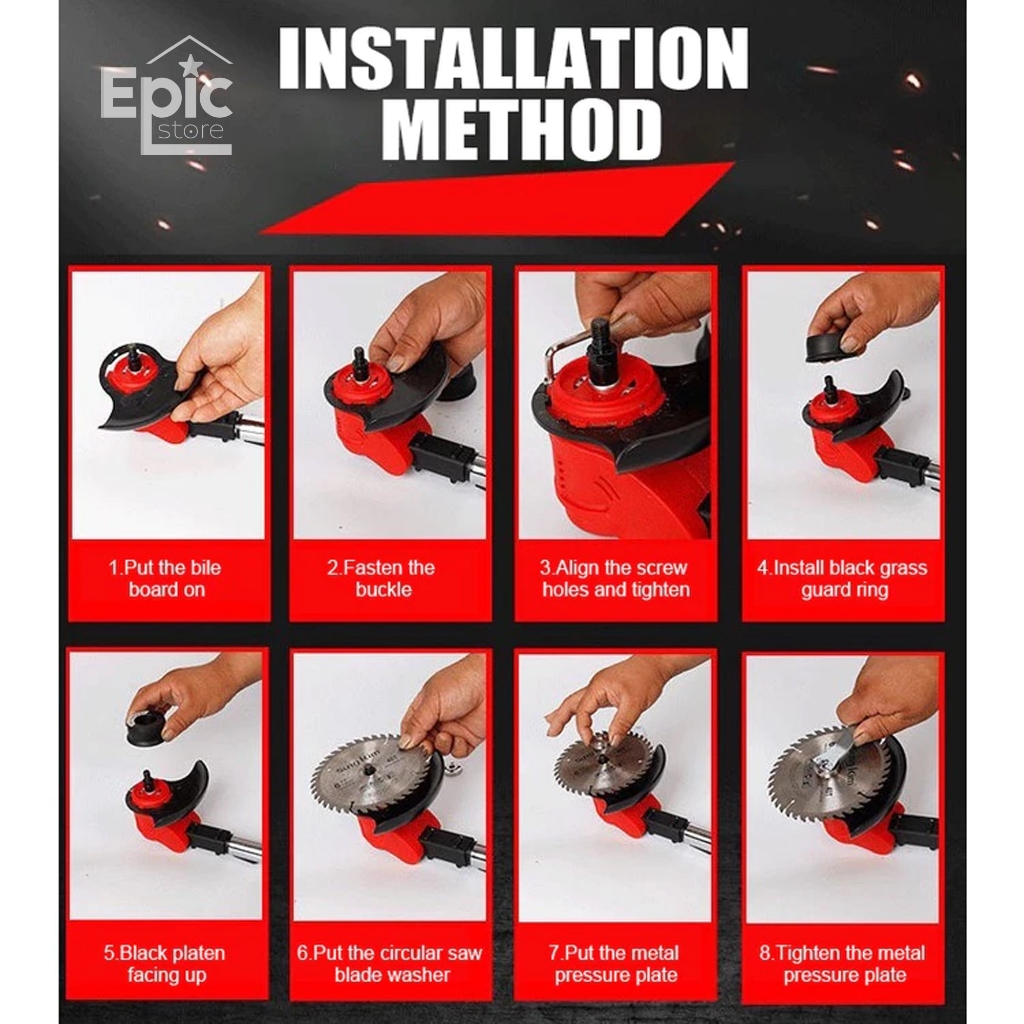 Epic store

INSTALLATION METHOD

1.Put the bile board on

2.Fasten the buckle

3.Align the screw holes and tighten

4.Install black grass guard ring

5.Black platen facing up

6.Put the circular saw blade washer

7.Put the metal pressure plate

8.Tighten the metal pressure plate