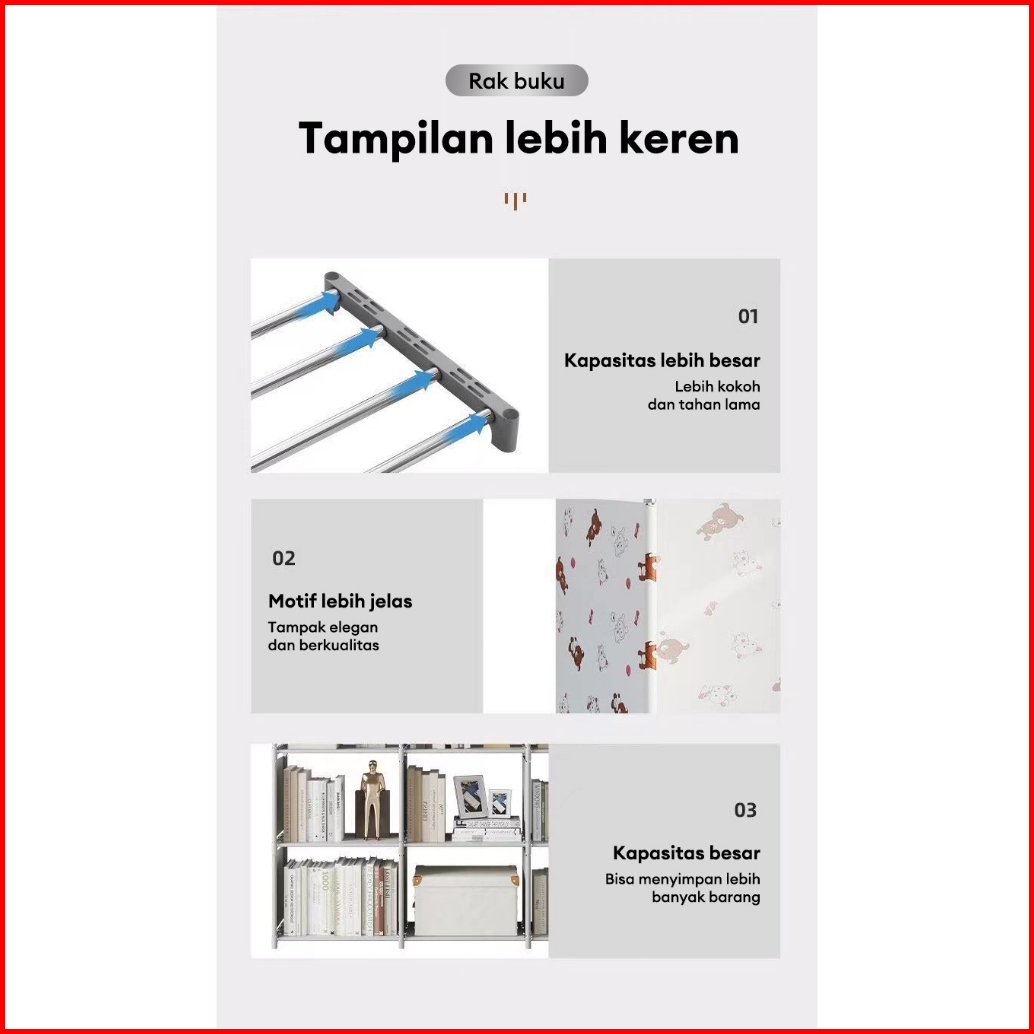 Rak buku

Tampilan lebih keren

01

Kapasitas lebih besar

Lebih kokoh dan tahan lama

02

Motif lebih jelas

Tampak elegan dan berkualitas

03

Kapasitas besar

Bisa menyimpan lebih banyak barang