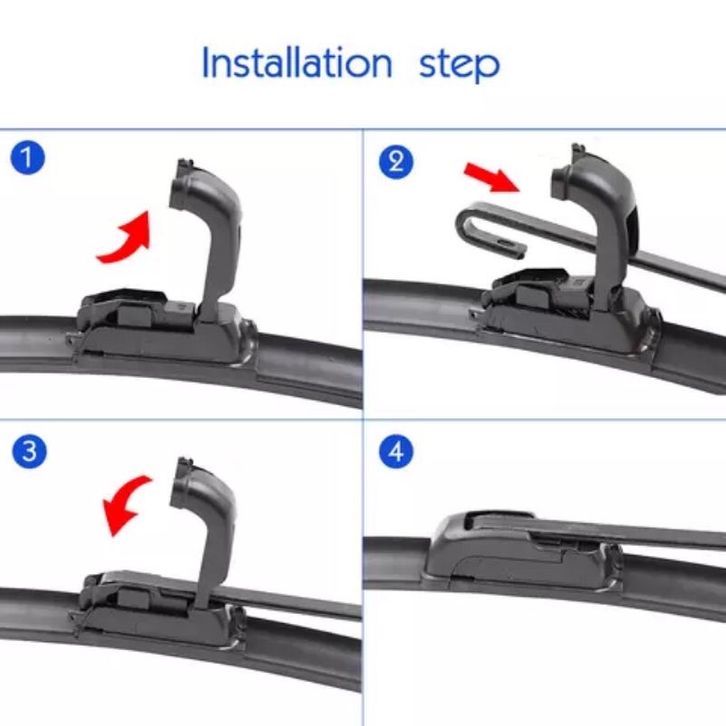 Installation step

1

2

3

4