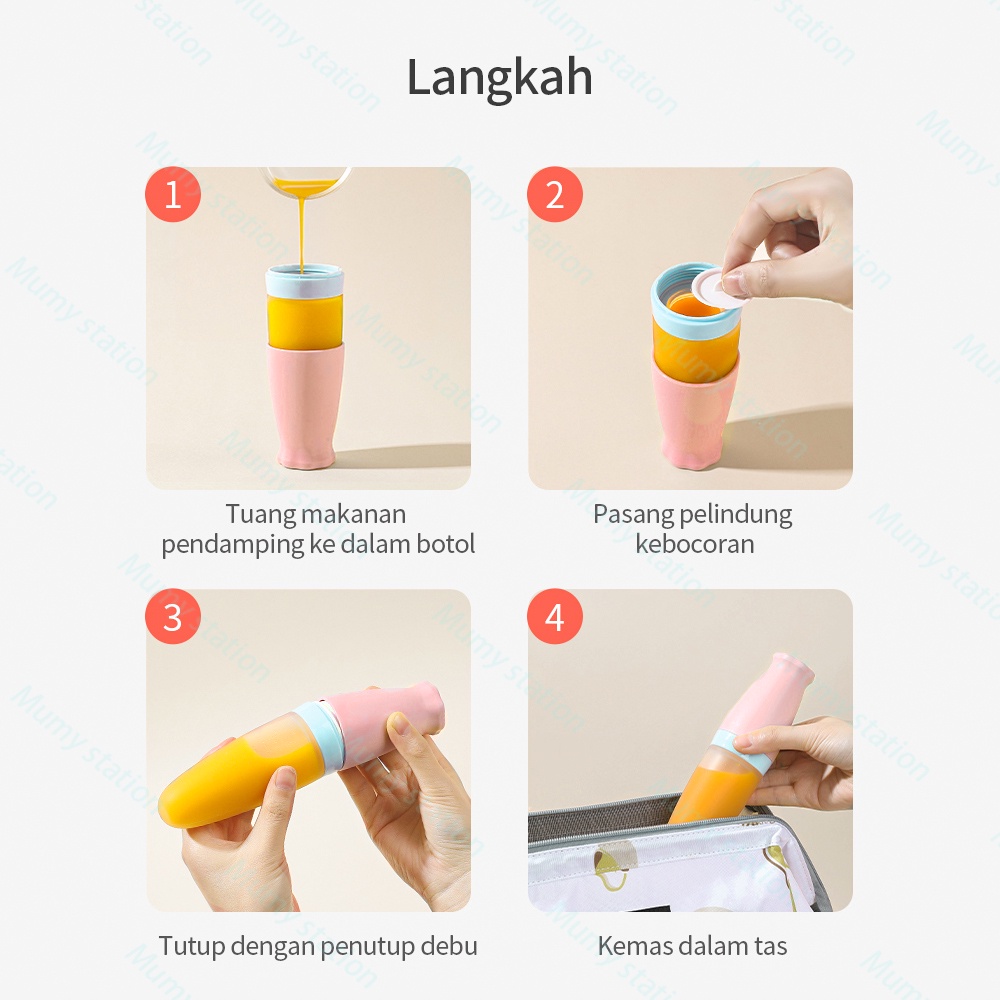 Langkah

1

Tuang makanan pendamping ke dalam botol

2

Pasang pelindung kebocoran

3

Tutup dengan penutup debu

4

Kemas dalam tas

Mumy station