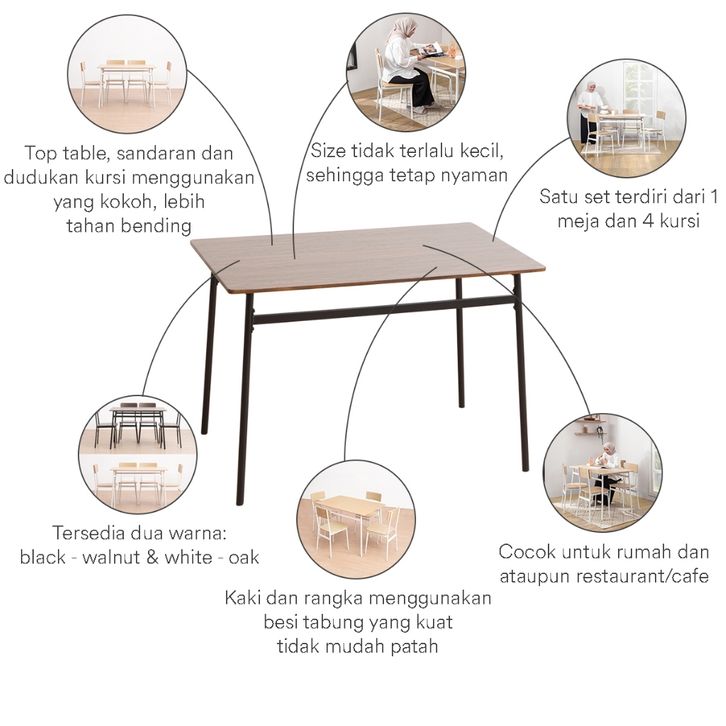 Top table, sandaran dan dudukan kursi menggunakan yang kokoh, lebih tahan bending

Size tidak terlalu kecil, sehingga tetap nyaman

Satu set terdiri dari 1 meja dan 4 kursi

Tersedia dua warna: black - walnut & white - oak

Kaki dan rangka menggunakan besi tabung yang kuat tidak mudah patah

Cocok untuk rumah dan ataupun restaurant/cafe