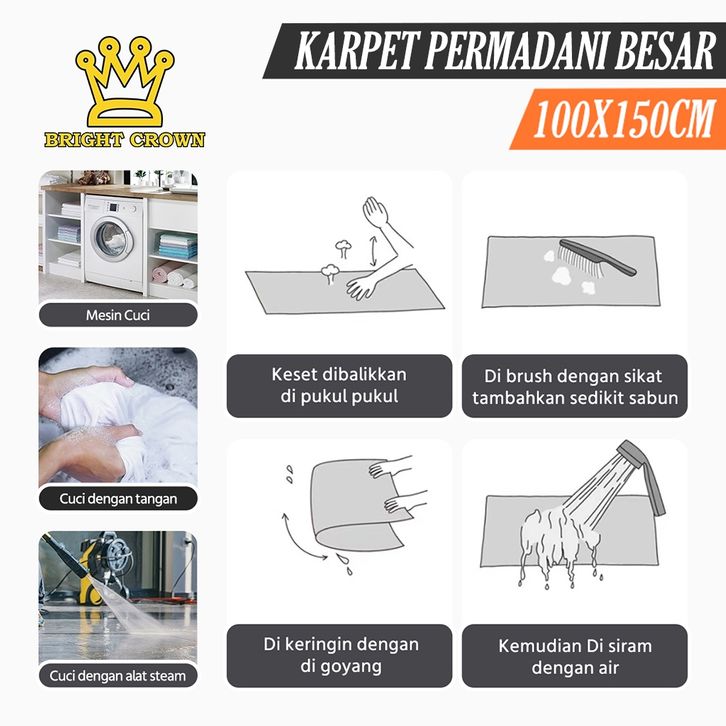 BRIGHT CROWN

KARPET PERMADANI BESAR

100X150CM

Mesin Cuci

Cuci dengan tangan

Cuci dengan alat steam

Keset dibalikkan di pukul pukul

Di brush dengan sikat tambahkan sedikit sabun

Di keringin dengan di goyang

Kemudian Di siram dengan air