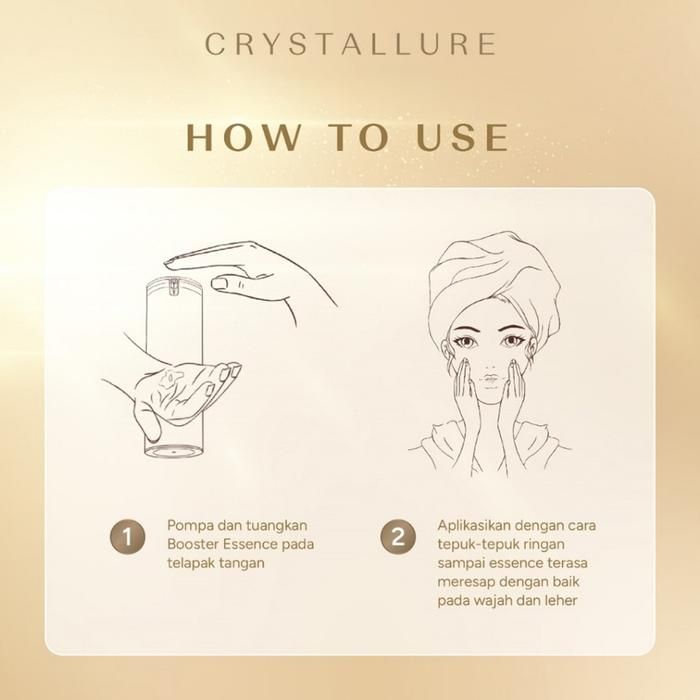 CRYSTALLURE

HOW TO USE

1 Pompa dan tuangkan Booster Essence pada telapak tangan

2 Aplikasikan dengan cara tepuk-tepuk ringan sampai essence terasa meresap dengan baik pada wajah dan leher