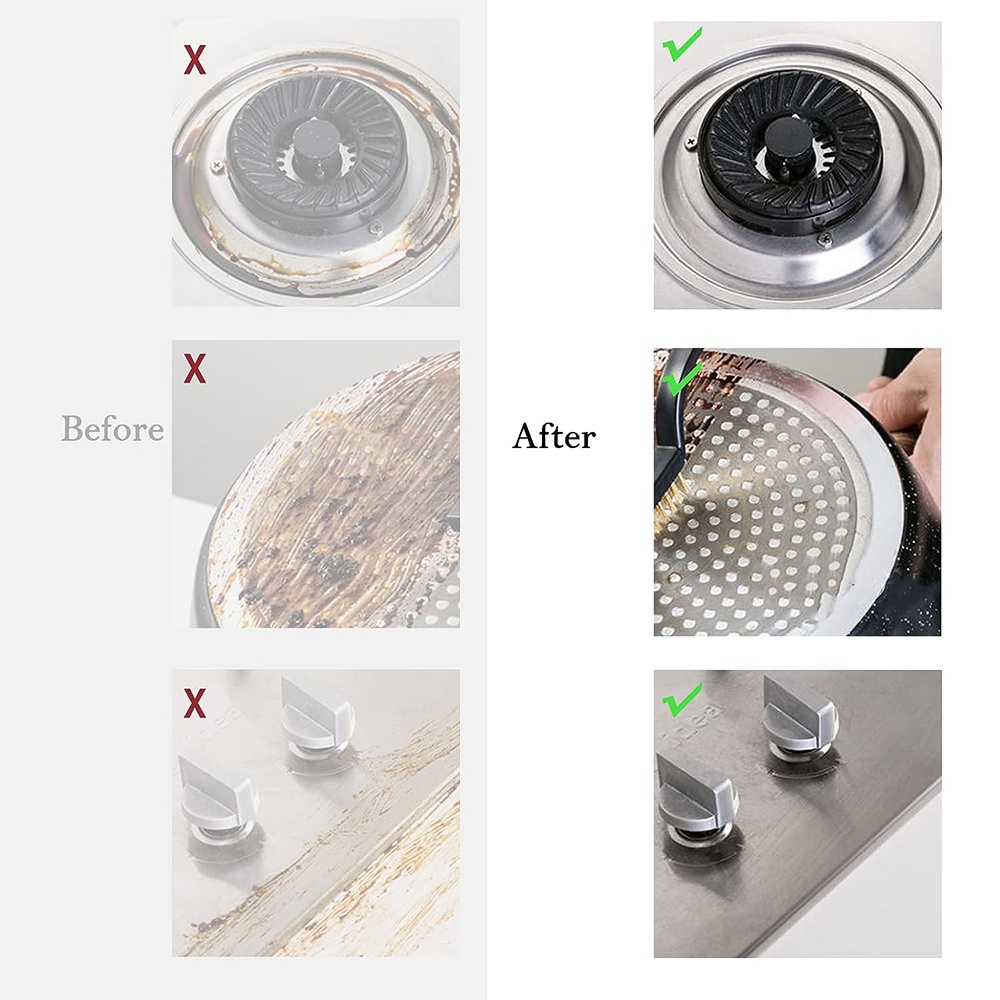 X
X
Before
X
After