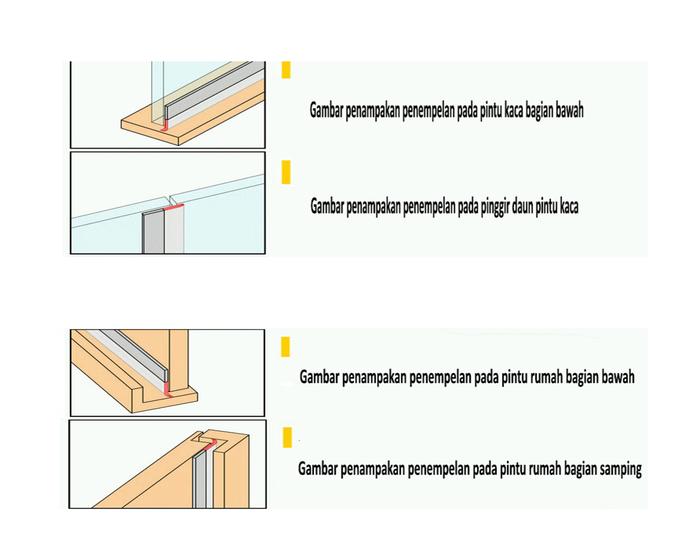 Gambar penampakan penempelan pada pintu kaca bagian bawah

Gambar penampakan penempelan pada pinggir daun pintu kaca

Gambar penampakan penempelan pada pintu rumah bagian bawah

Gambar penampakan penempelan pada pintu rumah bagian samping