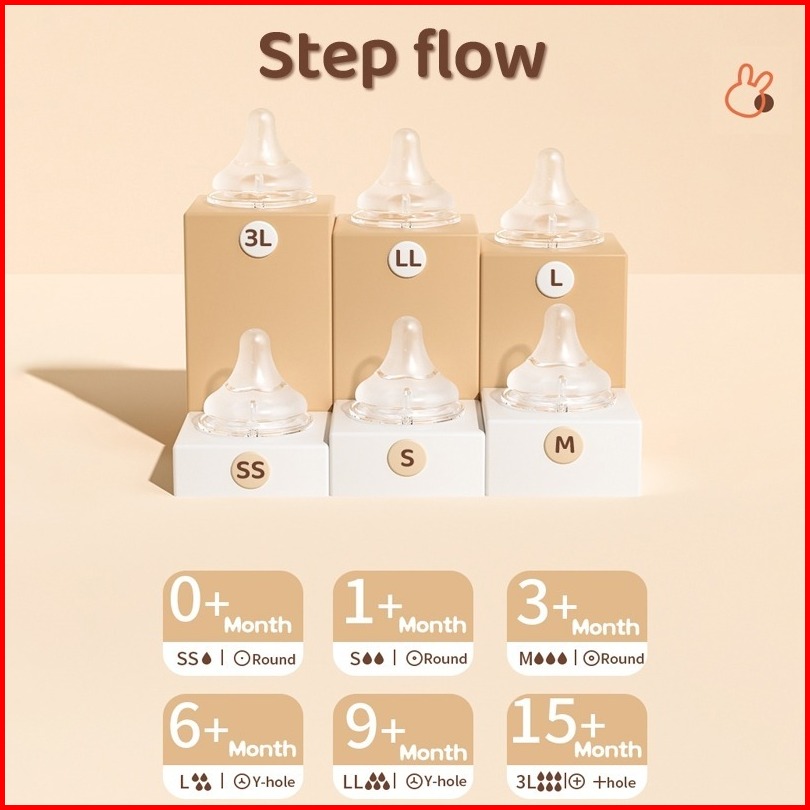 Step flow

3L
LL
L
SS
S
M

0+ Month
SS | Round

1+ Month
S | Round

3+ Month
M | Round

6+ Month
L | Y-hole

9+ Month
LL | Y-hole

15+ Month
3L | +hole