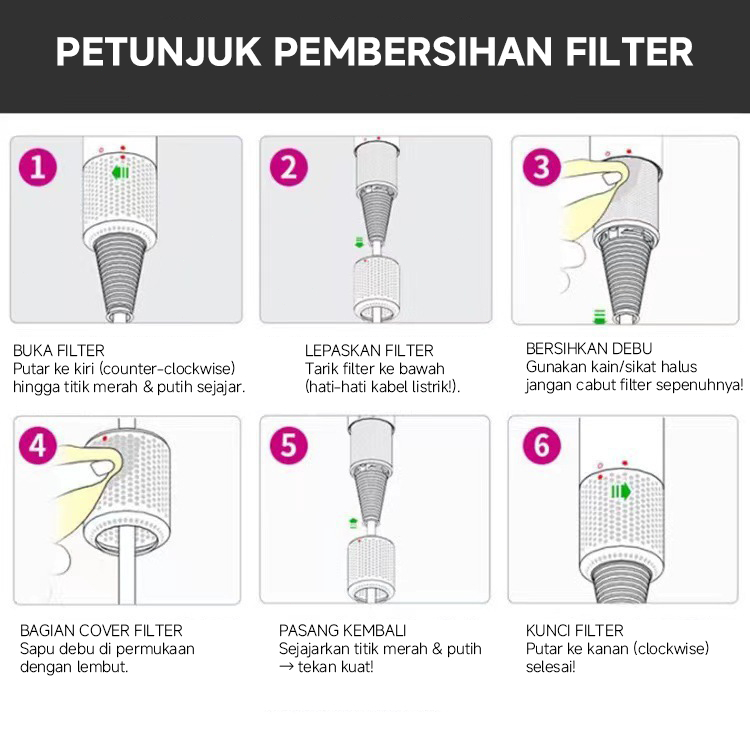 PETUNJUK PEMBERSIHAN FILTER

1

BUKA FILTER
Putar ke kiri (counter-clockwise) hingga titik merah & putih sejajar.

2

LEPASKAN FILTER
Tarik filter ke bawah (hati-hati kabel listrik!).

3

BERSIHKAN DEBU
Gunakan kain/sikat halus jangan cabut filter sepenuhnya!

4

BAGIAN COVER FILTER
Sapu debu di permukaan dengan lembut.

5

PASANG KEMBALI
Sejajarkan titik merah & putih → tekan kuat!

6

KUNCI FILTER
Putar ke kanan (clockwise) selesai!