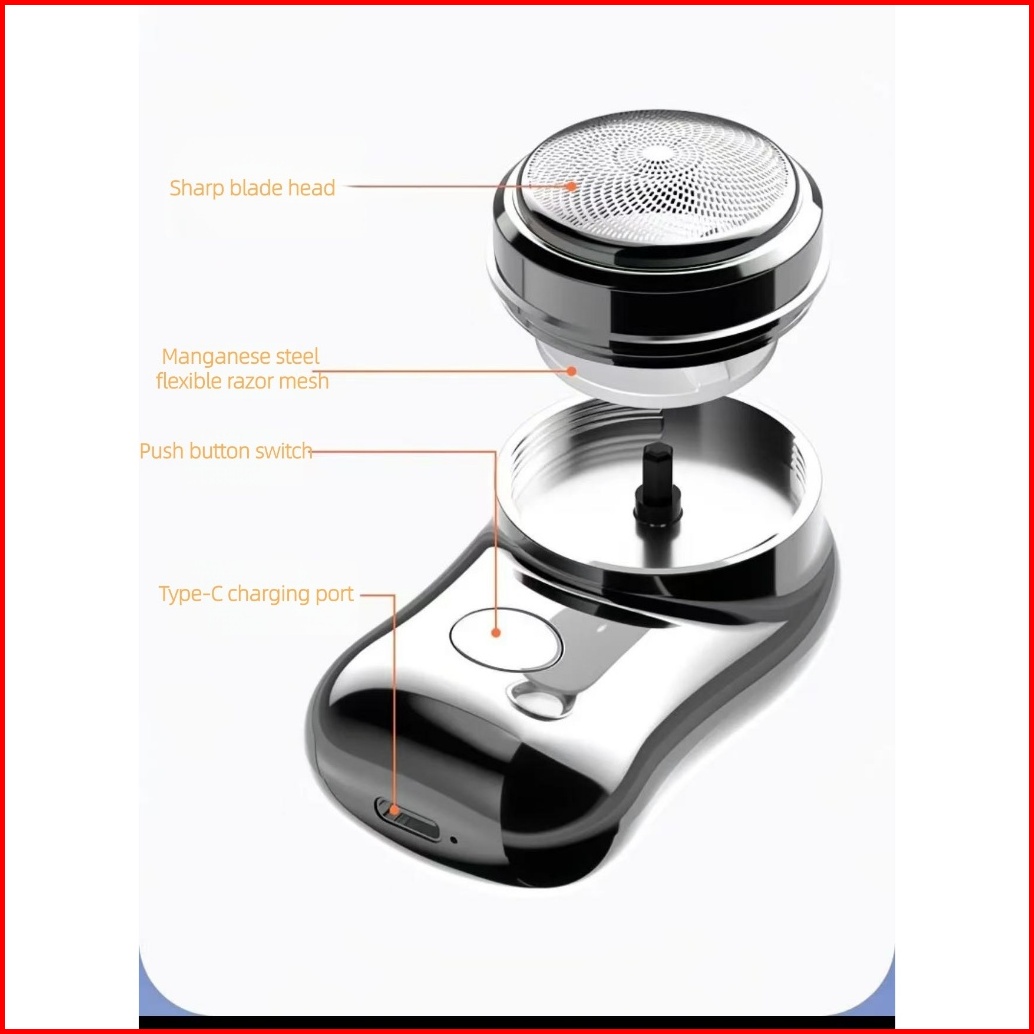 Sharp blade head

Manganese steel flexible razor mesh

Push button switch

Type-C charging port