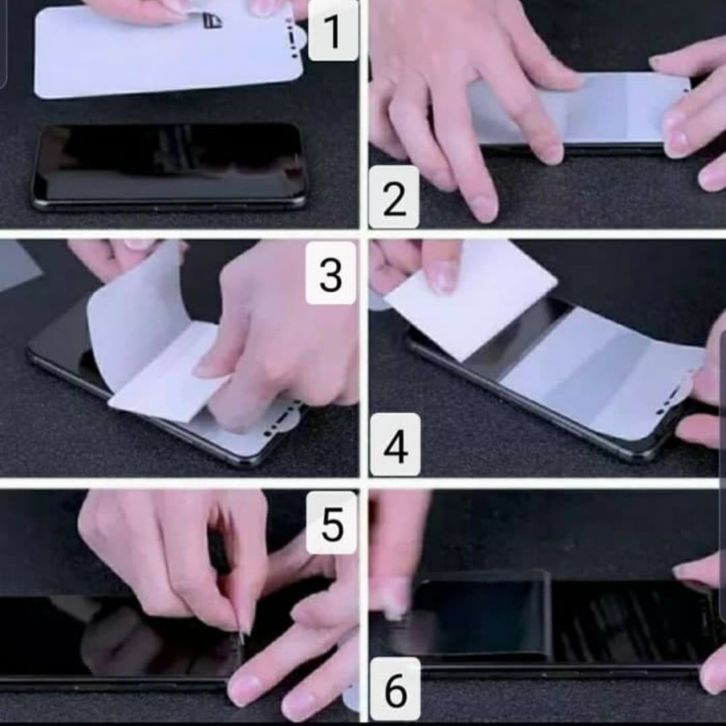 1

2

3

4

5

6