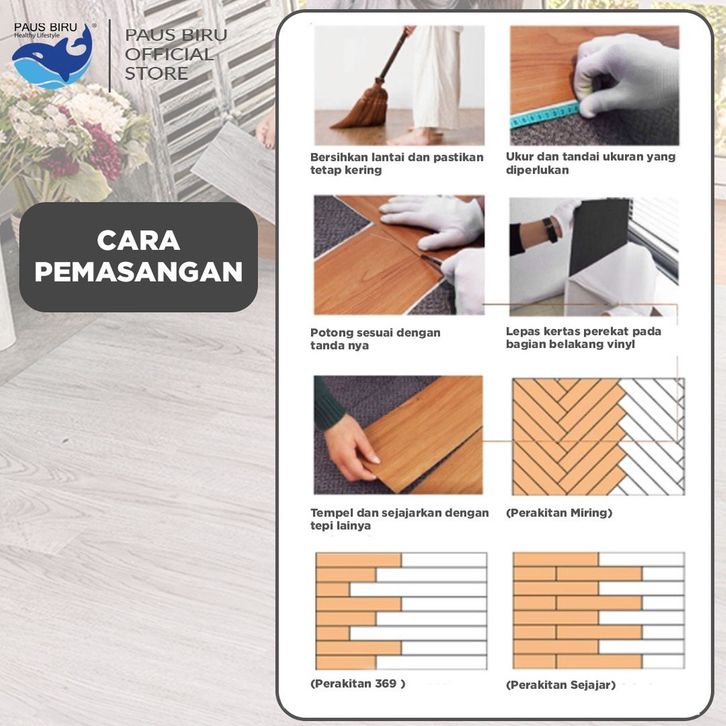 PAUS BIRU
Healthy Lifestyle

PAUS BIRU
OFFICIAL
STORE

CARA PEMASANGAN

Bersihkan lantai dan pastikan tetap kering

Ukur dan tandai ukuran yang diperlukan

Potong sesuai dengan tanda nya

Lepas kertas perekat pada bagian belakang vinyl

Tempel dan sejajarkan dengan tepi lainya

(Perakitan Miring)

(Perakitan 369 )

(Perakitan Sejajar)