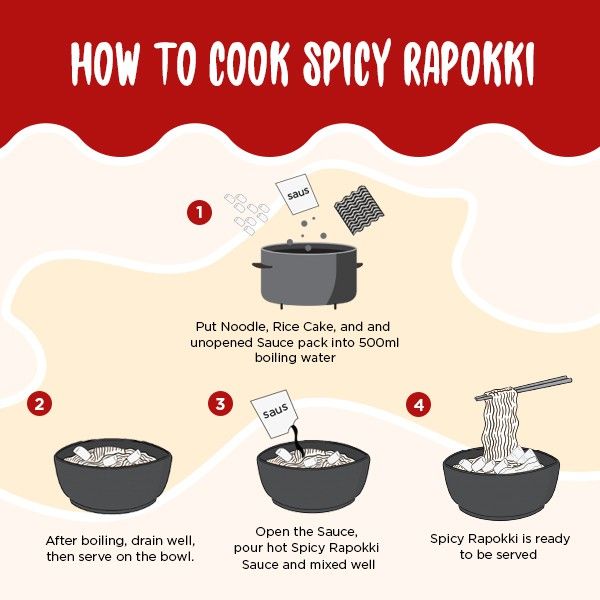 HOW TO COOK SPICY RAPOKKI

1

saus

Put Noodle, Rice Cake, and and unopened Sauce pack into 500ml boiling water

2

After boiling, drain well, then serve on the bowl.

3

saus

Open the Sauce, pour hot Spicy Rapokki Sauce and mixed well

4

Spicy Rapokki is ready to be served