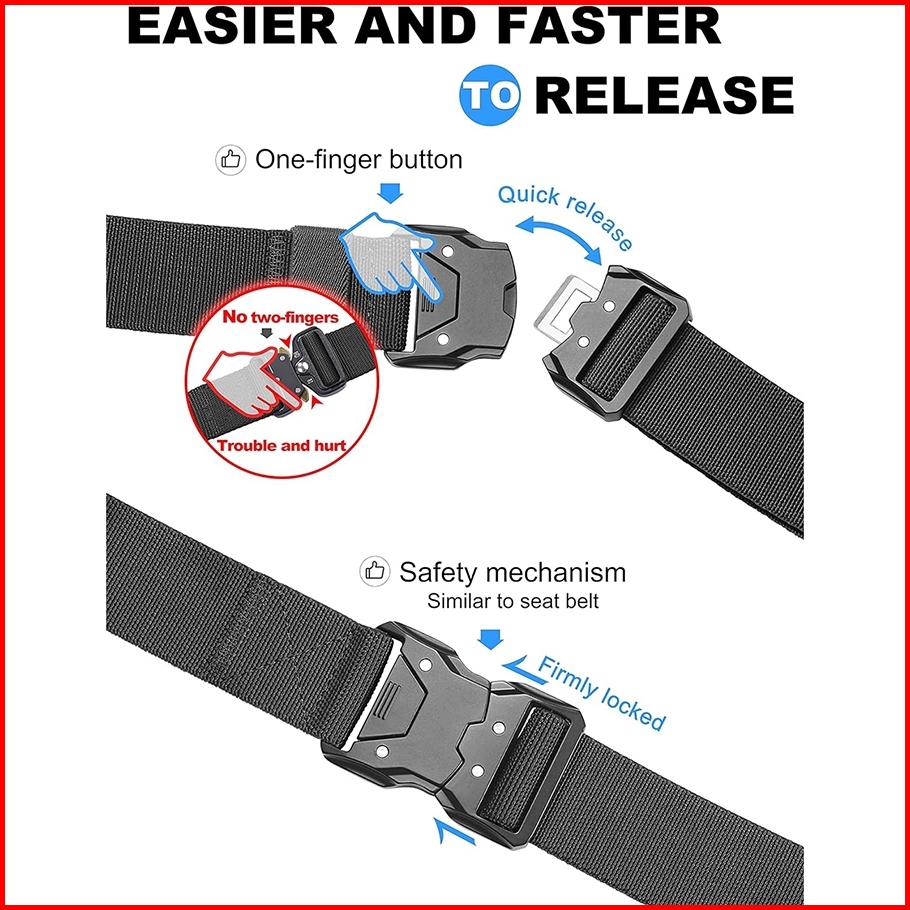 EASIER AND FASTER

TO RELEASE

One-finger button

Quick release

No two-fingers

Trouble and hurt

Safety mechanism
Similar to seat belt

Firmly locked