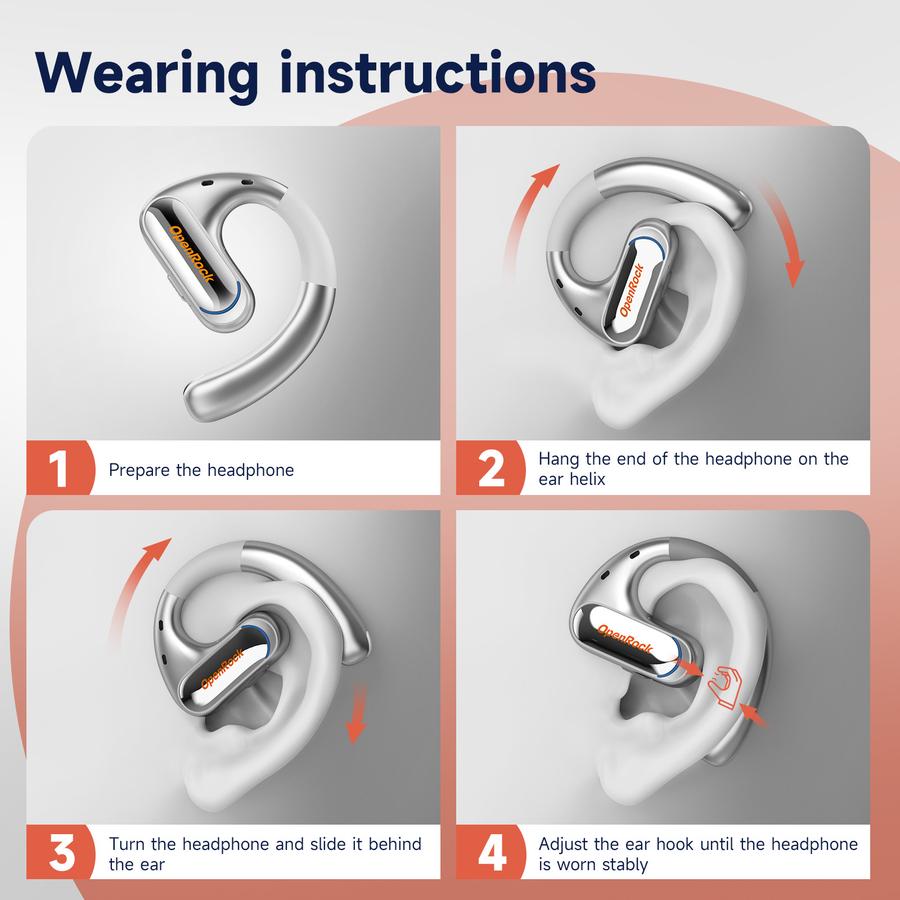 Wearing instructions

OpenRock

1 Prepare the headphone

OpenRock

2 Hang the end of the headphone on the ear helix

OpenRock

3 Turn the headphone and slide it behind the ear

OpenRock

4 Adjust the ear hook until the headphone is worn stably