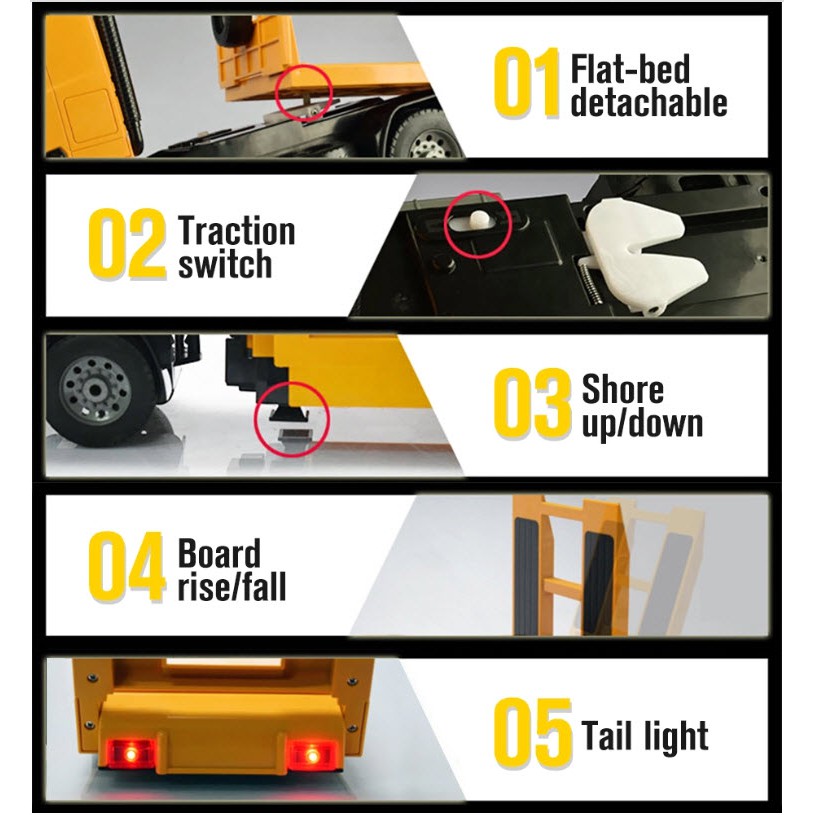 01 Flat-bed detachable

02 Traction switch

03 Shore up/down

04 Board rise/fall

05 Tail light