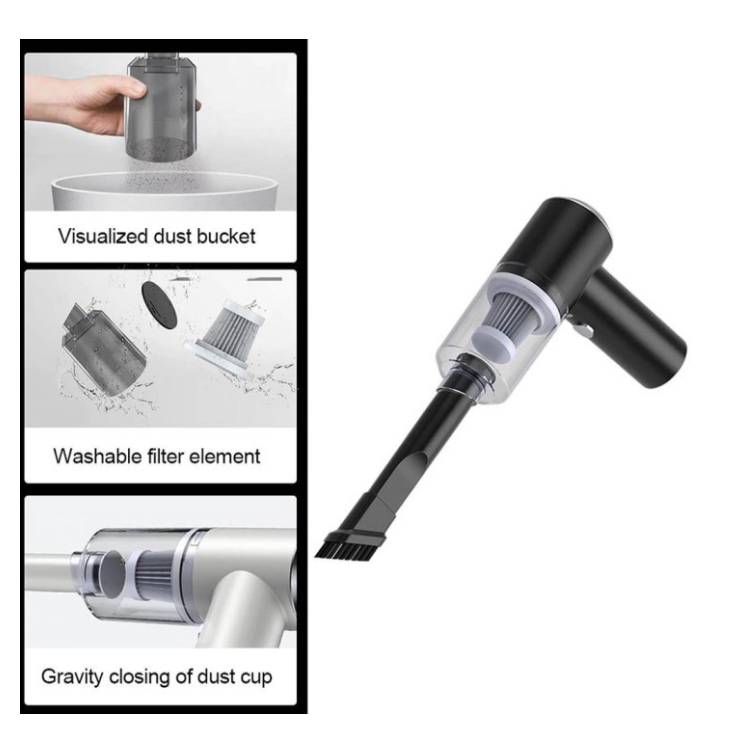 Visualized dust bucket

Washable filter element

Gravity closing of dust cup