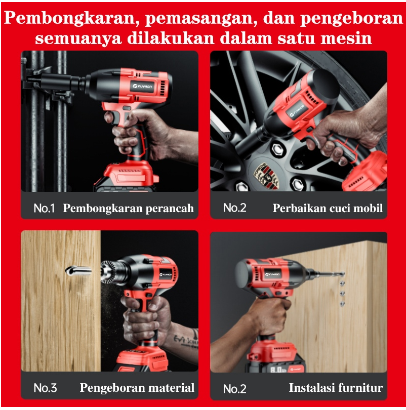 Pembongkaran, pemasangan, dan pengeboran semuanya dilakukan dalam satu mesin

No.1 Pembongkaran perancah

No.2 Perbaikan cuci mobil

No.3 Pengeboran material

No.2 Instalasi furnitur