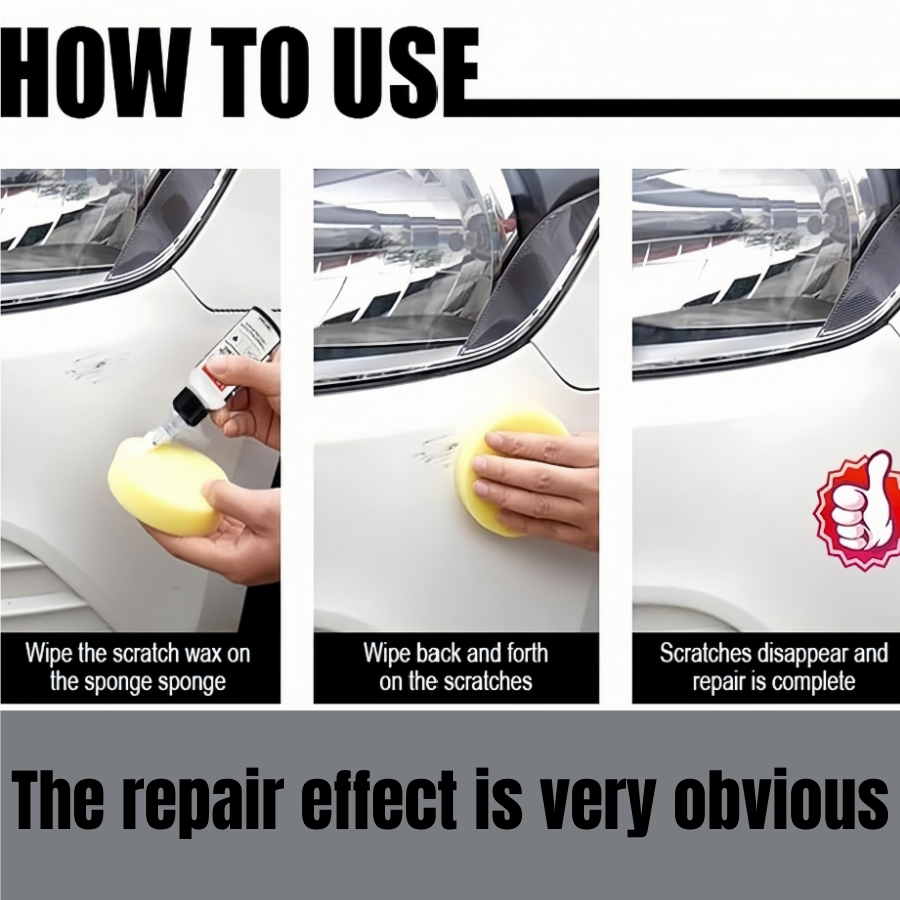 HOW TO USE

Wipe the scratch wax on the sponge sponge

Wipe back and forth on the scratches

Scratches disappear and repair is complete

The repair effect is very obvious