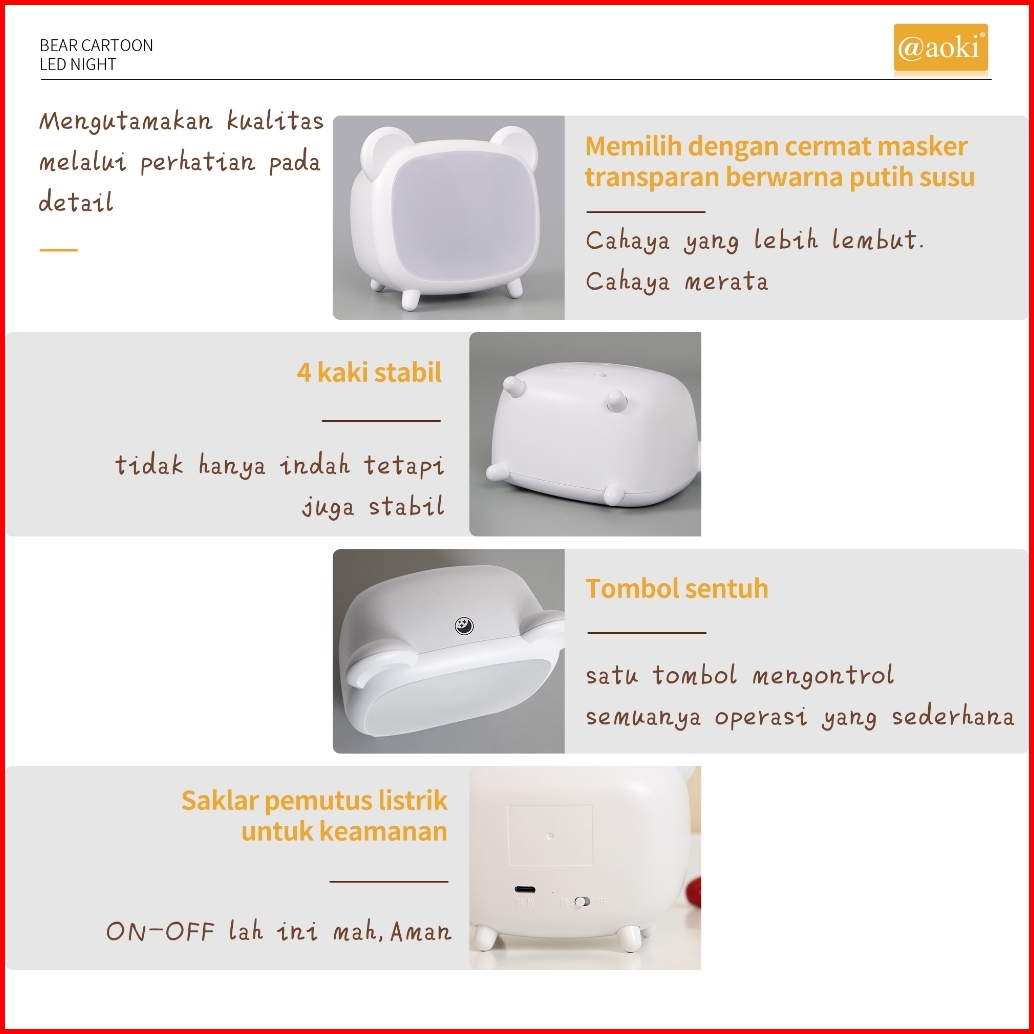 BEAR CARTOON
LED NIGHT

@aoki®

Mengutamakan kualitas melalui perhatian pada detail

Memilih dengan cermat masker transparan berwarna putih susu

Cahaya yang lebih lembut.
Cahaya merata

4 kaki stabil

tidak hanya indah tetapi juga stabil

Tombol sentuh

satu tombol mengontrol semuanya operasi yang sederhana

Saklar pemutus listrik untuk keamanan

ON-OFF lah ini mah, Aman