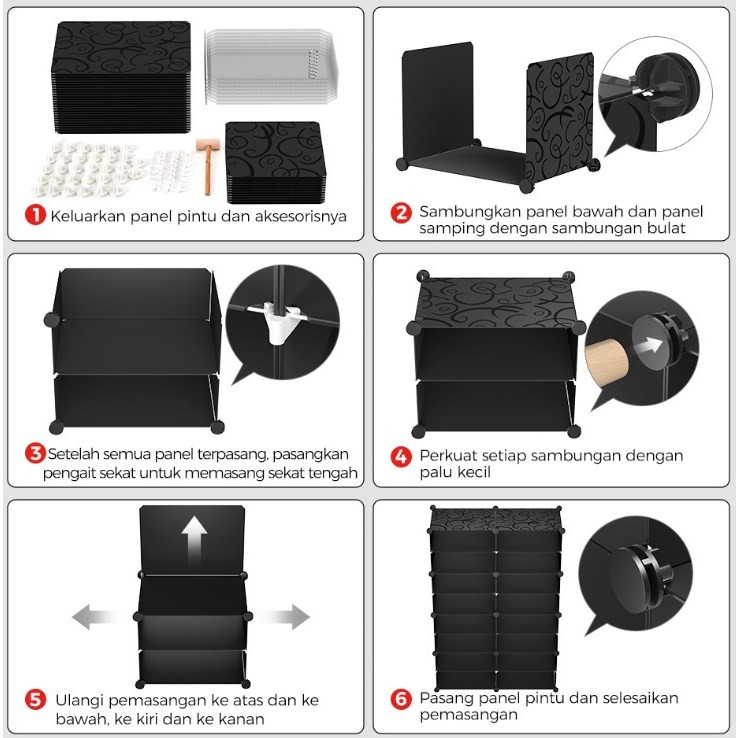 1 Keluarkan panel pintu dan aksesorisnya

2 Sambungkan panel bawah dan panel samping dengan sambungan bulat

3 Setelah semua panel terpasang, pasangkan pengait sekat untuk memasang sekat tengah

4 Perkuat setiap sambungan dengan palu kecil

5 Ulangi pemasangan ke atas dan ke bawah, ke kiri dan ke kanan

6 Pasang panel pintu dan selesaikan pemasangan