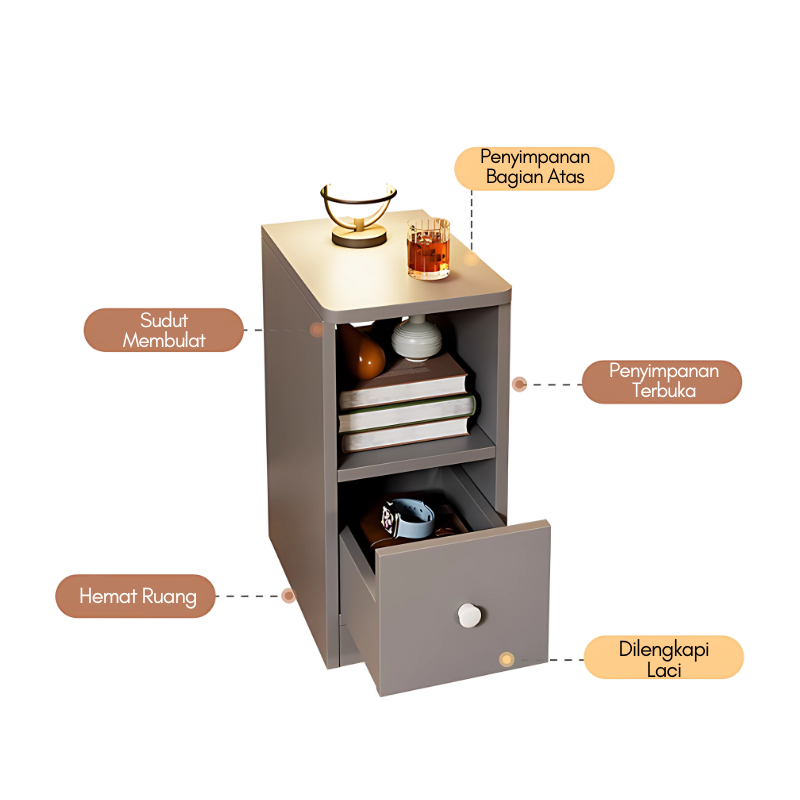 Penyimpanan Bagian Atas

Sudut Membulat

Penyimpanan Terbuka

Hemat Ruang

Dilengkapi Laci