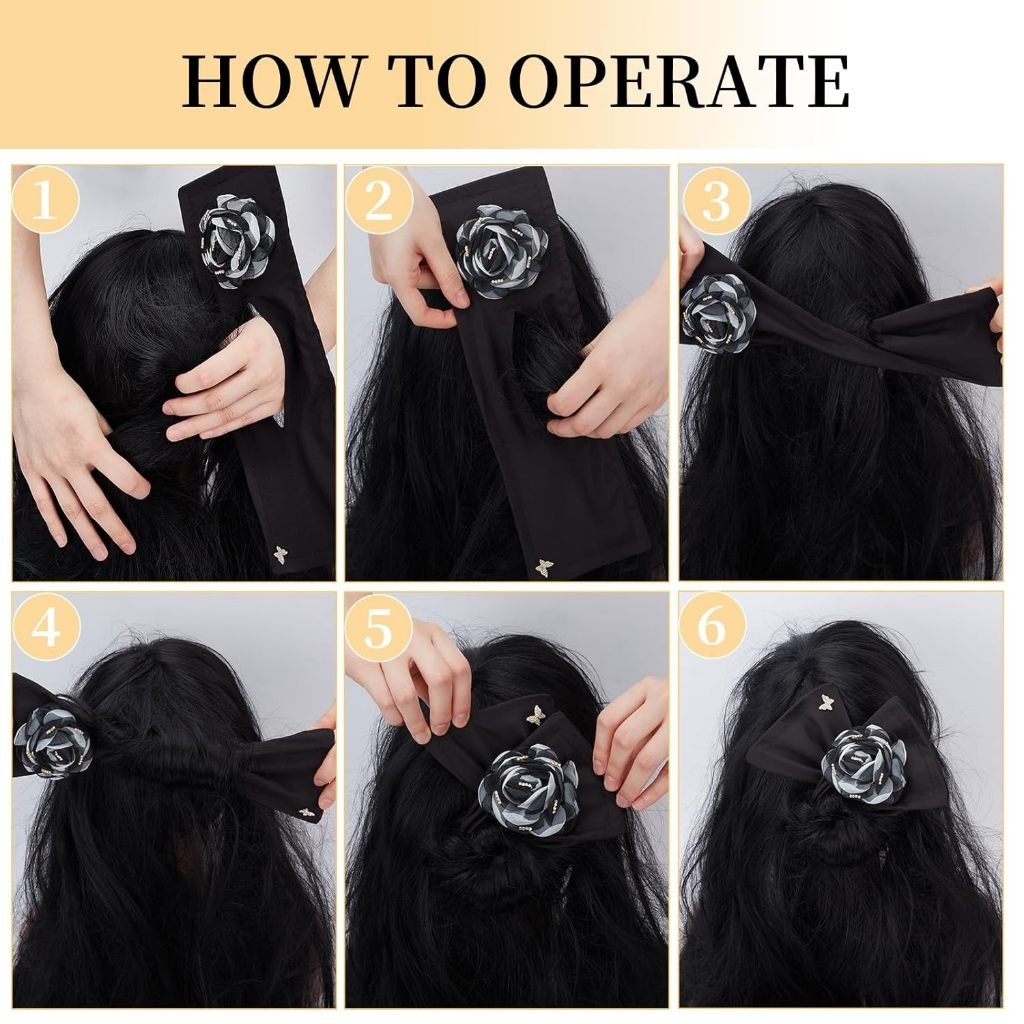 HOW TO OPERATE

1

2

3

4

5

6