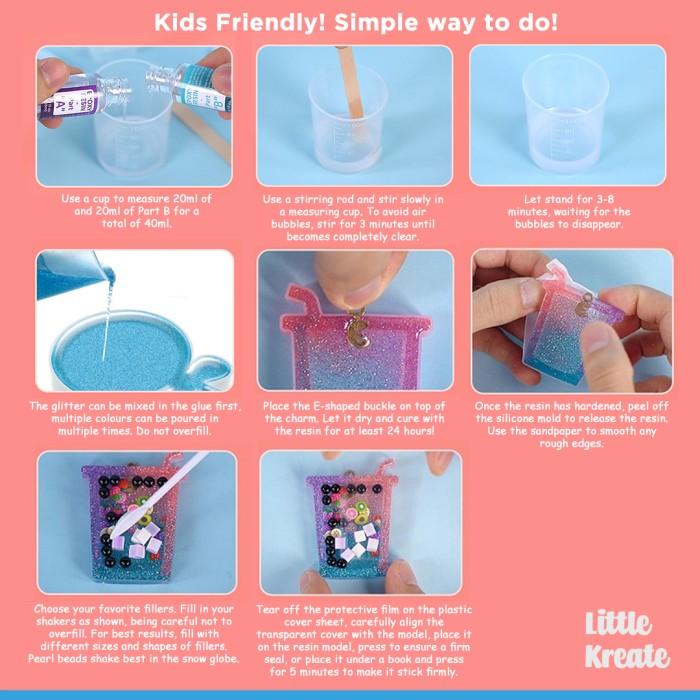 Kids Friendly! Simple way to do!

EPOXY RESIN Part A

EPOXY RESIN Part B

Use a cup to measure 20ml of and 20ml of Part B for a total of 40ml.

Use a stirring rod and stir slowly in a measuring cup. To avoid air bubbles, stir for 3 minutes until becomes completely clear.

Let stand for 3-8 minutes, waiting for the bubbles to disappear.

The glitter can be mixed in the glue first, multiple colours can be poured in multiple times. Do not overfill.

Place the E-shaped buckle on top of the charm. Let it dry and cure with the resin for at least 24 hours!

Once the resin has hardened, peel off the silicone mold to release the resin. Use the sandpaper to smooth any rough edges.

Choose your favorite fillers. Fill in your shakers as shown, being careful not to overfill. For best results, fill with different sizes and shapes of fillers. Pearl beads shake best in the snow globe.

Tear off the protective film on the plastic cover sheet, carefully align the transparent cover with the model, place it on the resin model, press to ensure a firm seal, or place it under a book and press for 5 minutes to make it stick firmly.

Little Kreate