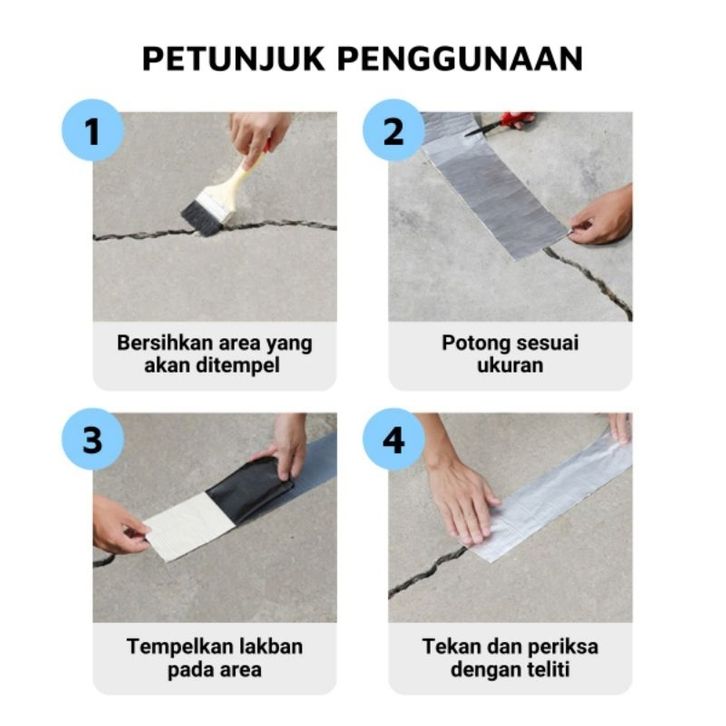 PETUNJUK PENGGUNAAN

1

Bersihkan area yang akan ditempel

2

Potong sesuai ukuran

3

Tempelkan lakban pada area

4

Tekan dan periksa dengan teliti