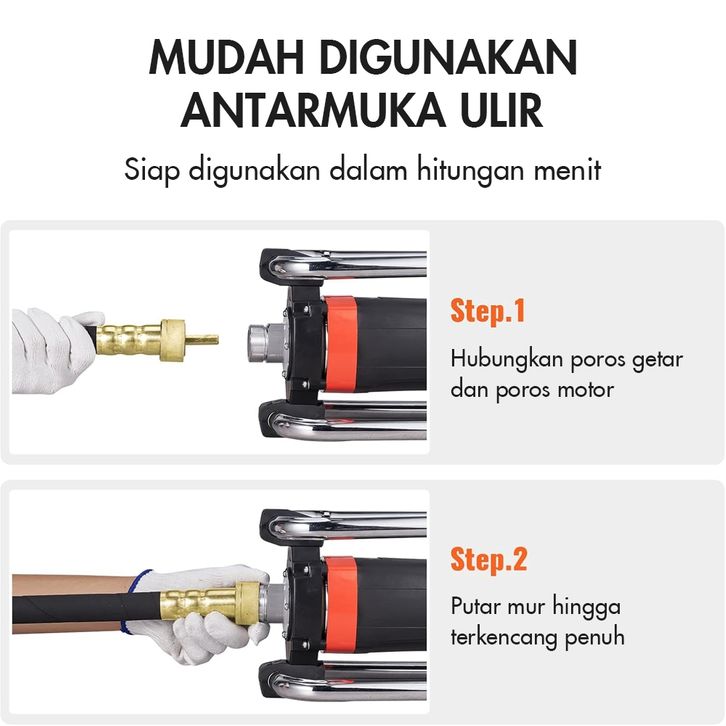 MUDAH DIGUNAKAN
ANTARMUKA ULIR

Siap digunakan dalam hitungan menit

Step.1

Hubungkan poros getar dan poros motor

Step.2

Putar mur hingga terkencang penuh