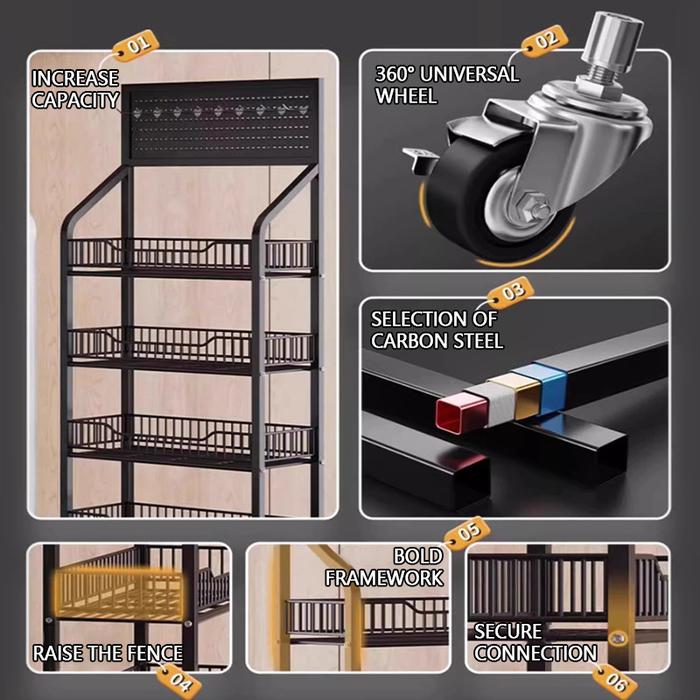 01
INCREASE CAPACITY

02
360° UNIVERSAL WHEEL

03
SELECTION OF CARBON STEEL

RAISE THE FENCE
04

05
BOLD FRAMEWORK

SECURE CONNECTION
06