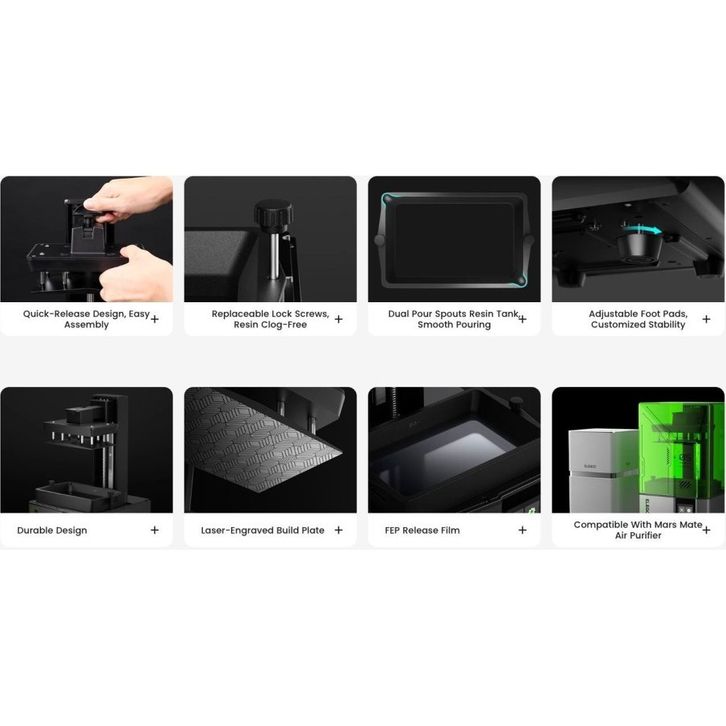 Quick-Release Design, Easy Assembly +

Replaceable Lock Screws, Resin Clog-Free +

Dual Pour Spouts Resin Tank, Smooth Pouring +

Adjustable Foot Pads, Customized Stability +

Durable Design +

Laser-Engraved Build Plate +

FEP Release Film +

Compatible With Mars Mate Air Purifier +