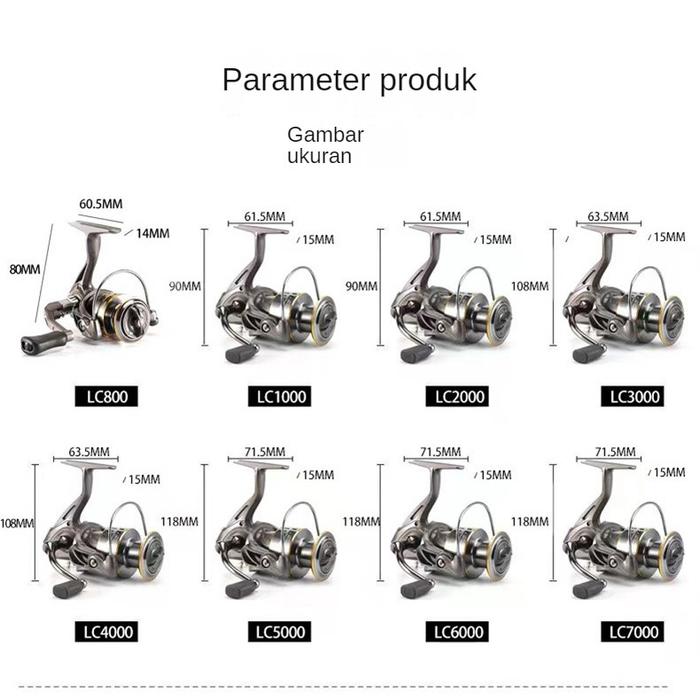 Parameter produk

Gambar ukuran

60.5MM
14MM
80MM
LC800

61.5MM
15MM
90MM
LC1000

61.5MM
15MM
90MM
LC2000

63.5MM
15MM
108MM
LC3000

63.5MM
15MM
108MM
LC4000

71.5MM
15MM
118MM
LC5000

71.5MM
15MM
118MM
LC6000

71.5MM
15MM
118MM
LC7000