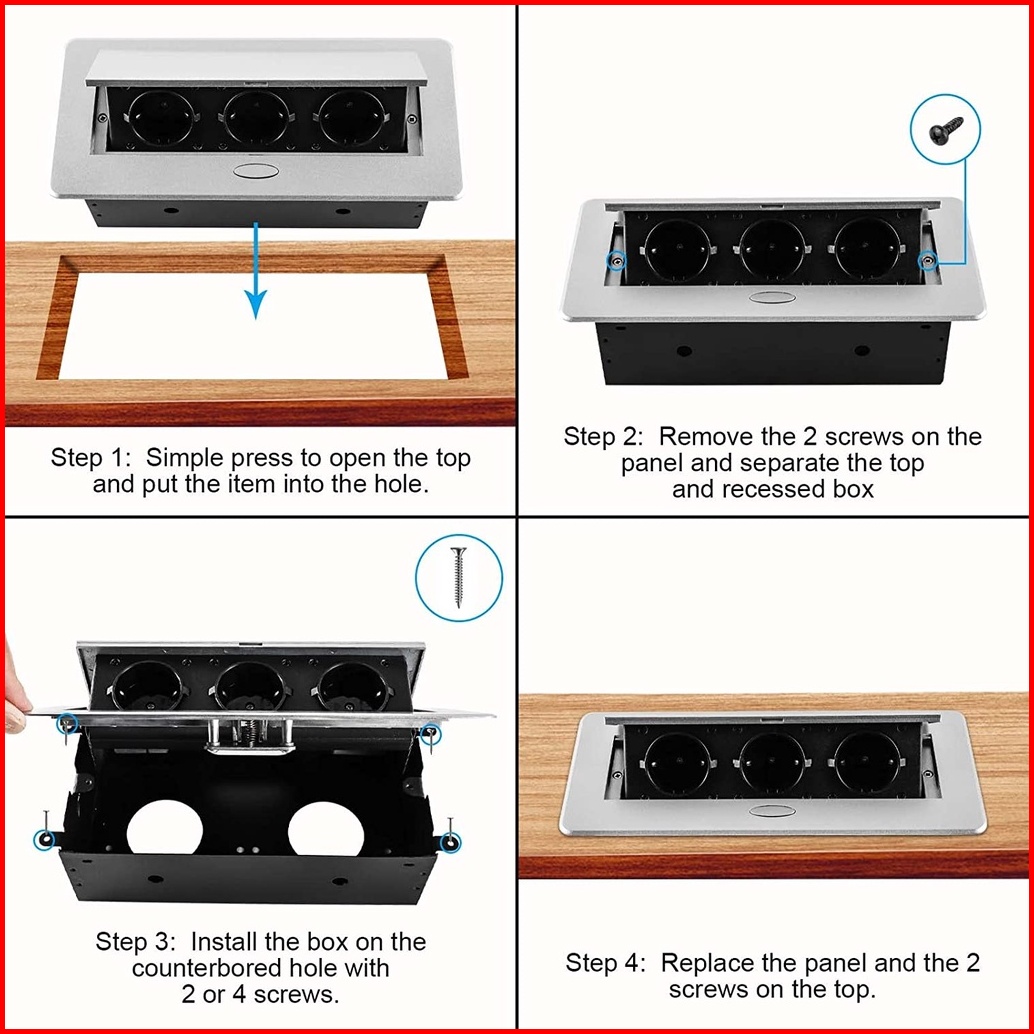 Step 1: Simple press to open the top and put the item into the hole.

Step 2: Remove the 2 screws on the panel and separate the top and recessed box

Step 3: Install the box on the counterbored hole with 2 or 4 screws.

Step 4: Replace the panel and the 2 screws on the top.