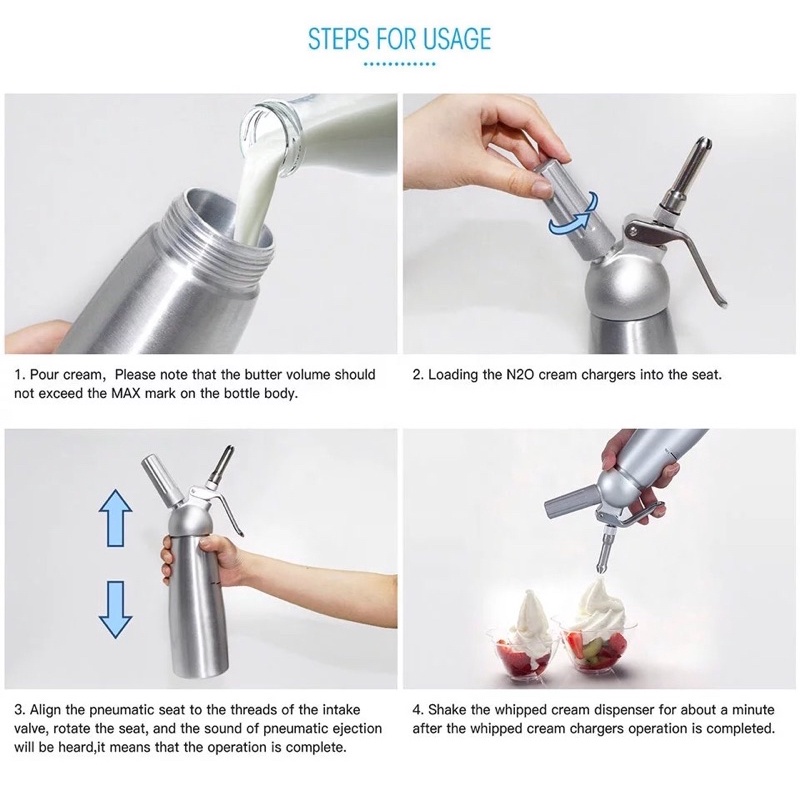 STEPS FOR USAGE

1. Pour cream,  Please note that the butter volume should not exceed the MAX mark on the bottle body.

2. Loading the N2O cream chargers into the seat.

3. Align the pneumatic seat to the threads of the intake valve, rotate the seat, and the sound of pneumatic ejection will be heard,it means that the operation is complete.

4. Shake the whipped cream dispenser for about a minute after the whipped cream chargers operation is completed.