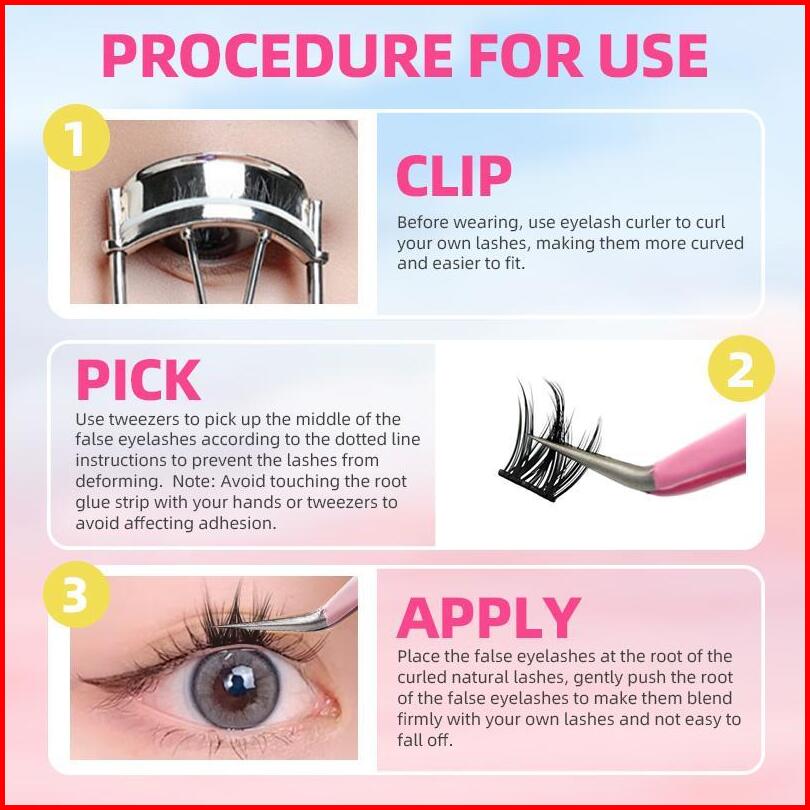 PROCEDURE FOR USE

1

CLIP

Before wearing, use eyelash curler to curl your own lashes, making them more curved and easier to fit.

PICK

Use tweezers to pick up the middle of the false eyelashes according to the dotted line instructions to prevent the lashes from deforming. Note: Avoid touching the root glue strip with your hands or tweezers to avoid affecting adhesion.

2

3

APPLY

Place the false eyelashes at the root of the curled natural lashes, gently push the root of the false eyelashes to make them blend firmly with your own lashes and not easy to fall off.