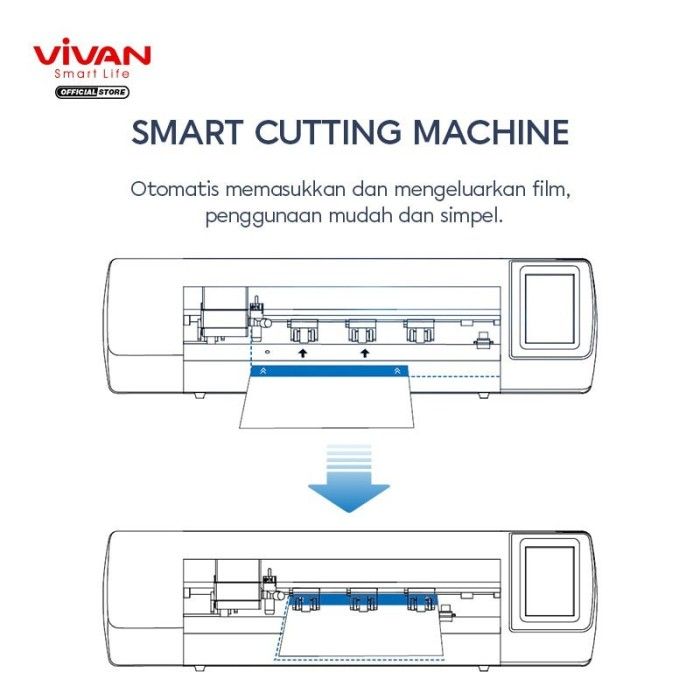 VIVAN
Smart Life
OFFICIAL STORE

SMART CUTTING MACHINE

Otomatis memasukkan dan mengeluarkan film, penggunaan mudah dan simpel.