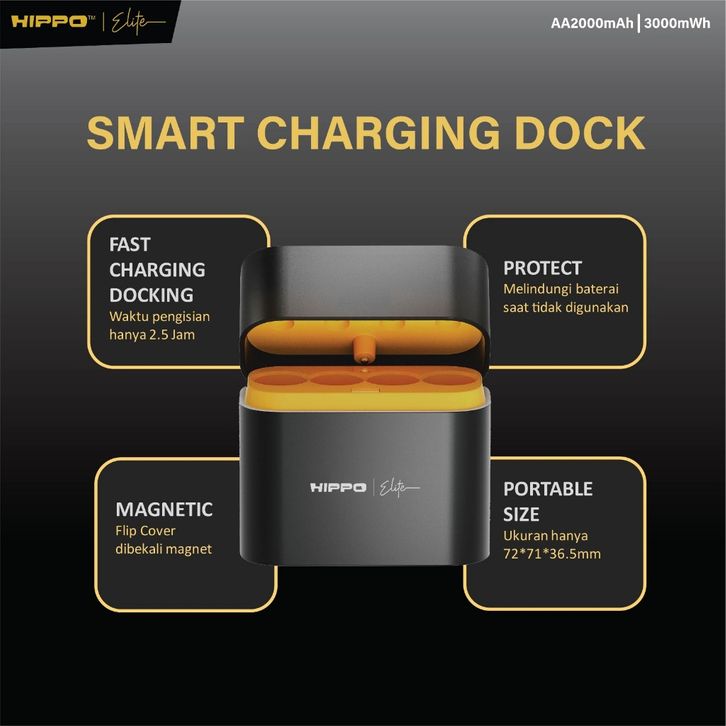 HIPPO™ | Elite

AA2000mAh | 3000mWh

SMART CHARGING DOCK

FAST CHARGING DOCKING
Waktu pengisian hanya 2.5 Jam

PROTECT
Melindungi baterai saat tidak digunakan

HIPPO | Elite

MAGNETIC
Flip Cover dibekali magnet

PORTABLE SIZE
Ukuran hanya 72*71*36.5mm