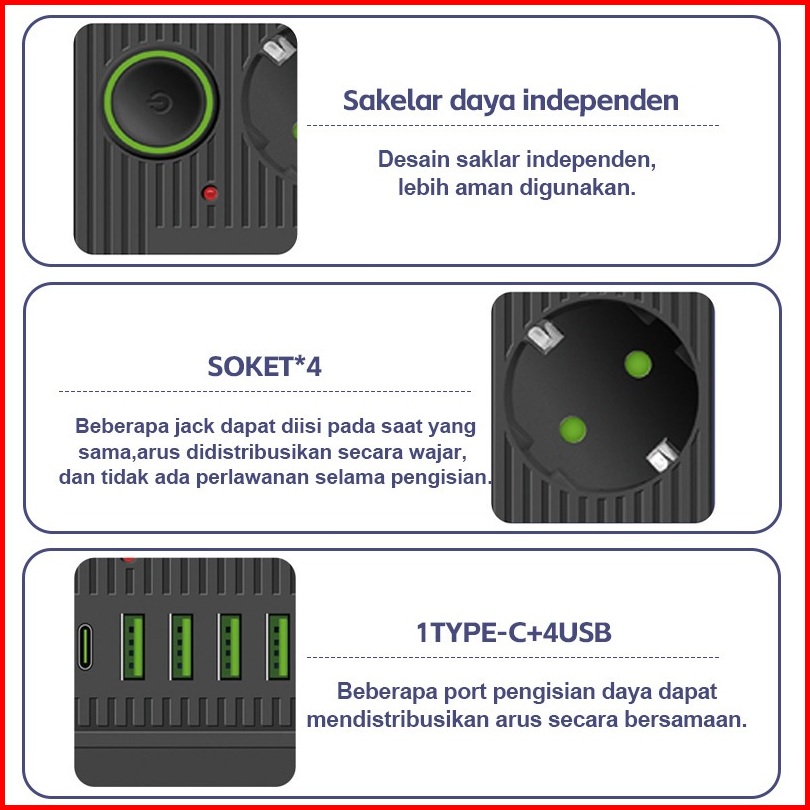 Sakelar daya independen

Desain saklar independen, lebih aman digunakan.

SOKET*4

Beberapa jack dapat diisi pada saat yang sama,arus didistribusikan secara wajar, dan tidak ada perlawanan selama pengisian.

1TYPE-C+4USB

Beberapa port pengisian daya dapat mendistribusikan arus secara bersamaan.