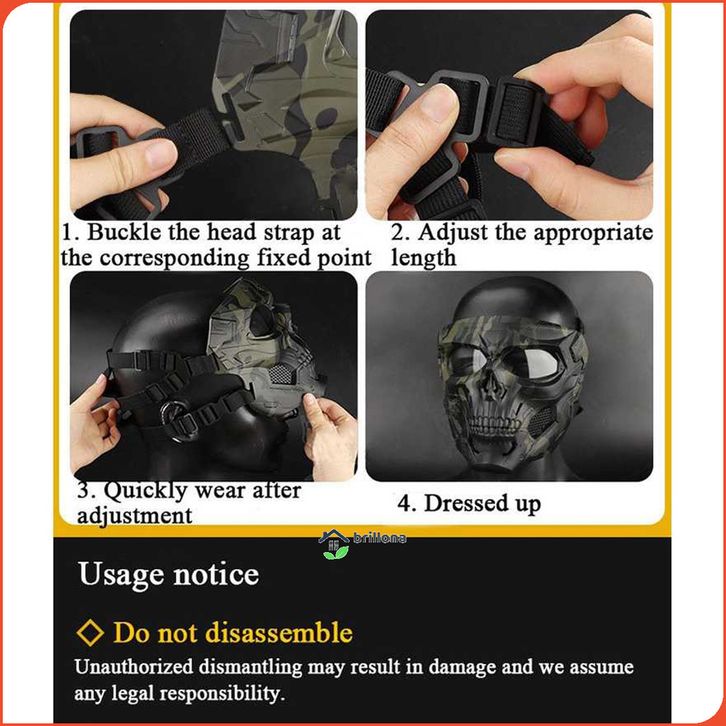 1. Buckle the head strap at the corresponding fixed point

2. Adjust the appropriate length

3. Quickly wear after adjustment

4. Dressed up

brillona

Usage notice

◇ Do not disassemble

Unauthorized dismantling may result in damage and we assume any legal responsibility.