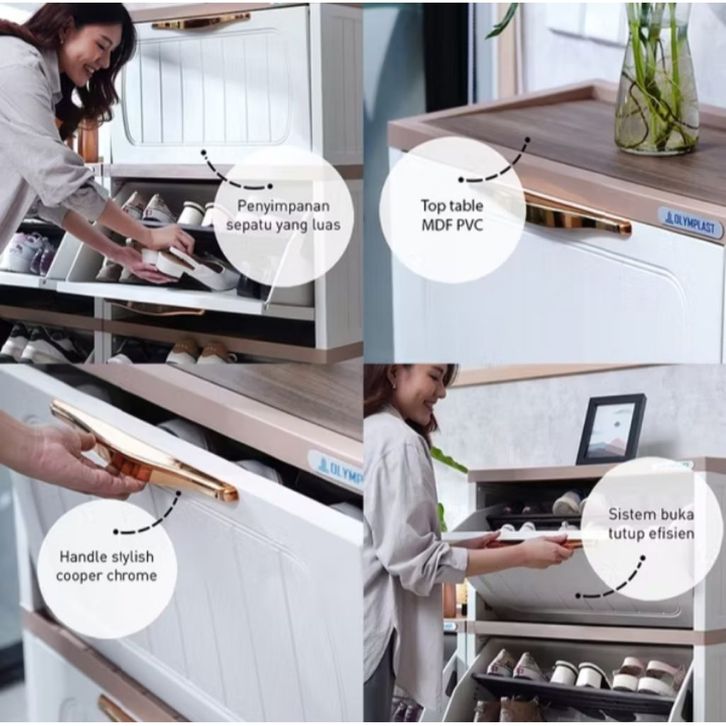 Penyimpanan sepatu yang luas

Top table MDF PVC

OLYMPLAST

OLYMP

Handle stylish cooper chrome

Sistem buka tutup efisien